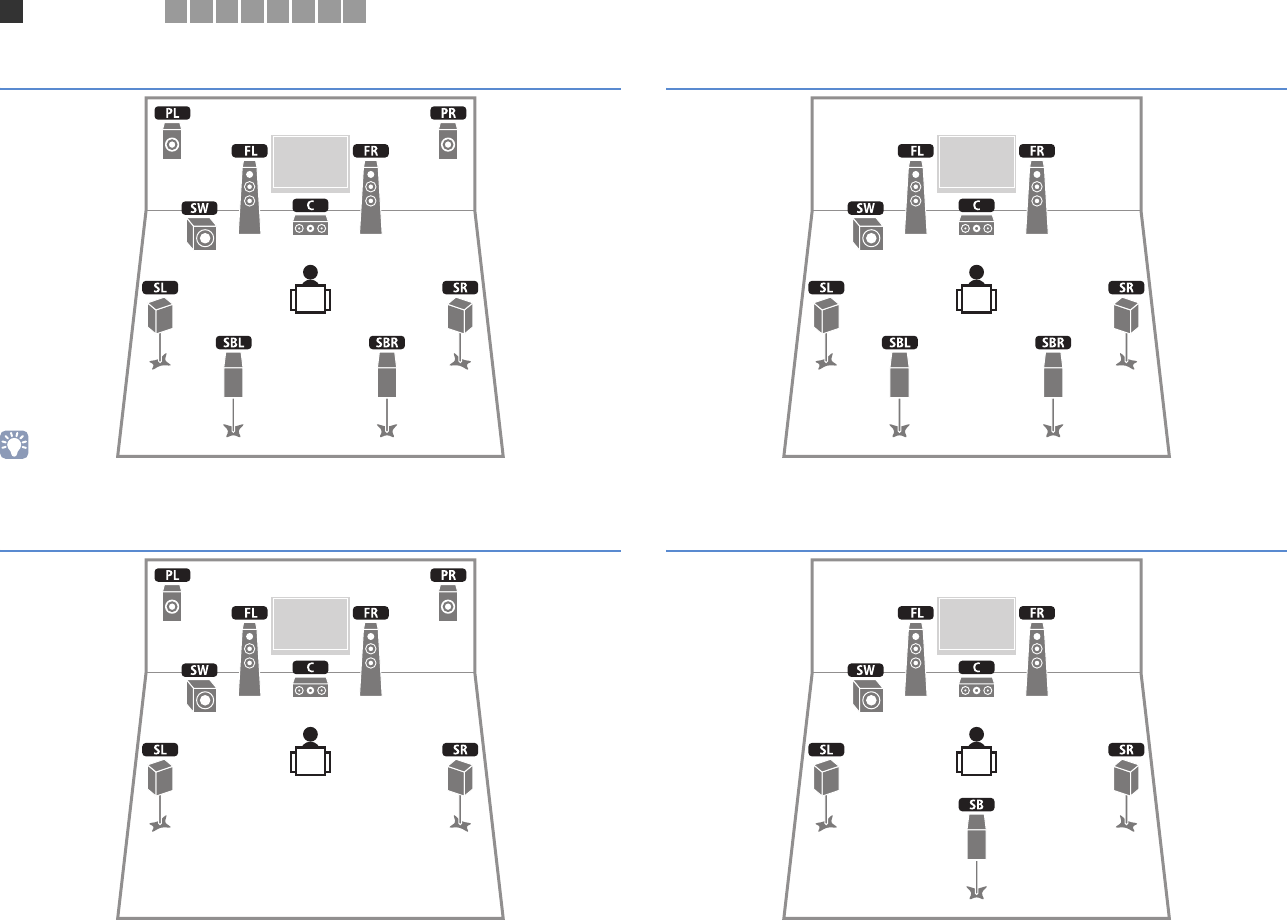 PL
PR
FL
FR
SW
C
SL
SR
SBL
SBR

FL
FR
SW
C
SL
SR
SBL
SBR

PL
PR
FL
FR
SW
C
SL
SR

FL
FR
SW
C
SL
SR
SB