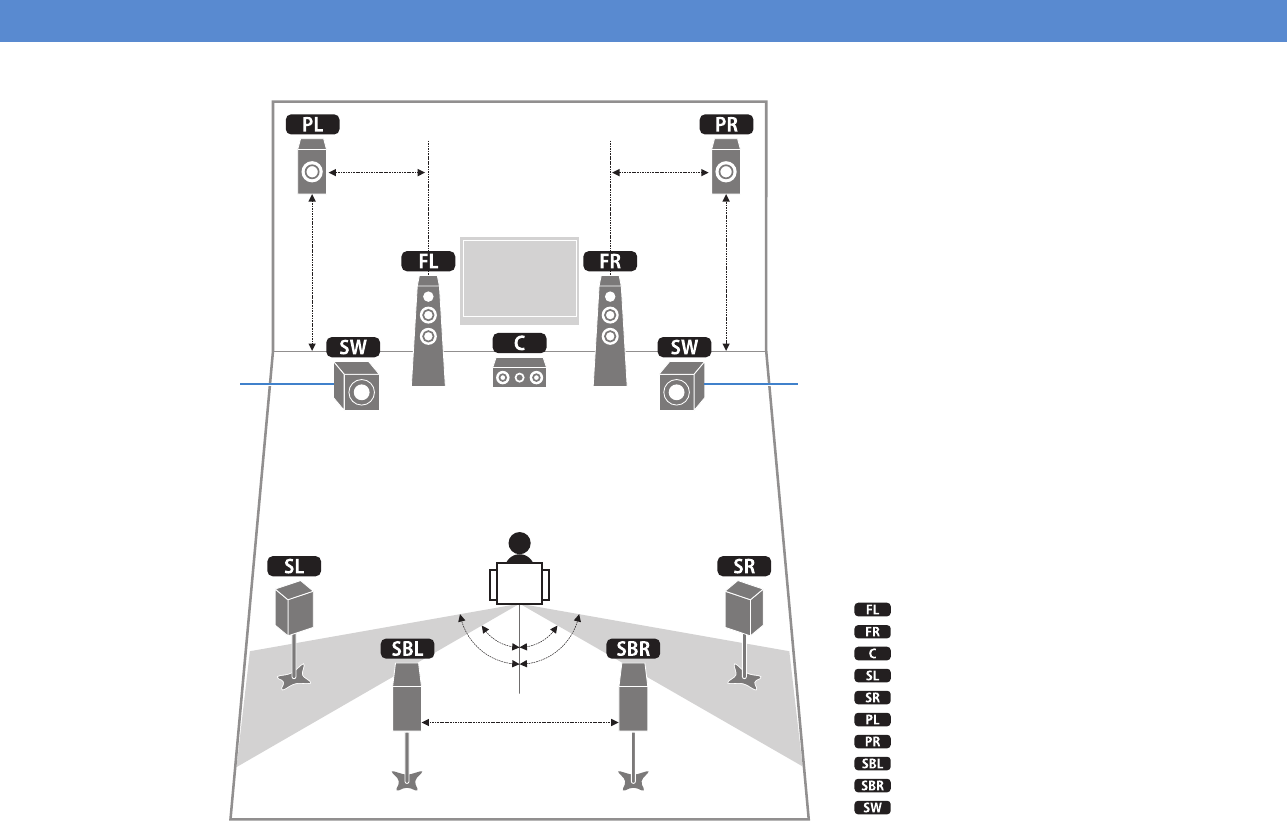 PL
PR
FL
FR
SW
C
SW
SL
SR
SBL
SBR

FL
FR
C
SL
SR
PL
PR
SBL
SBR
SW