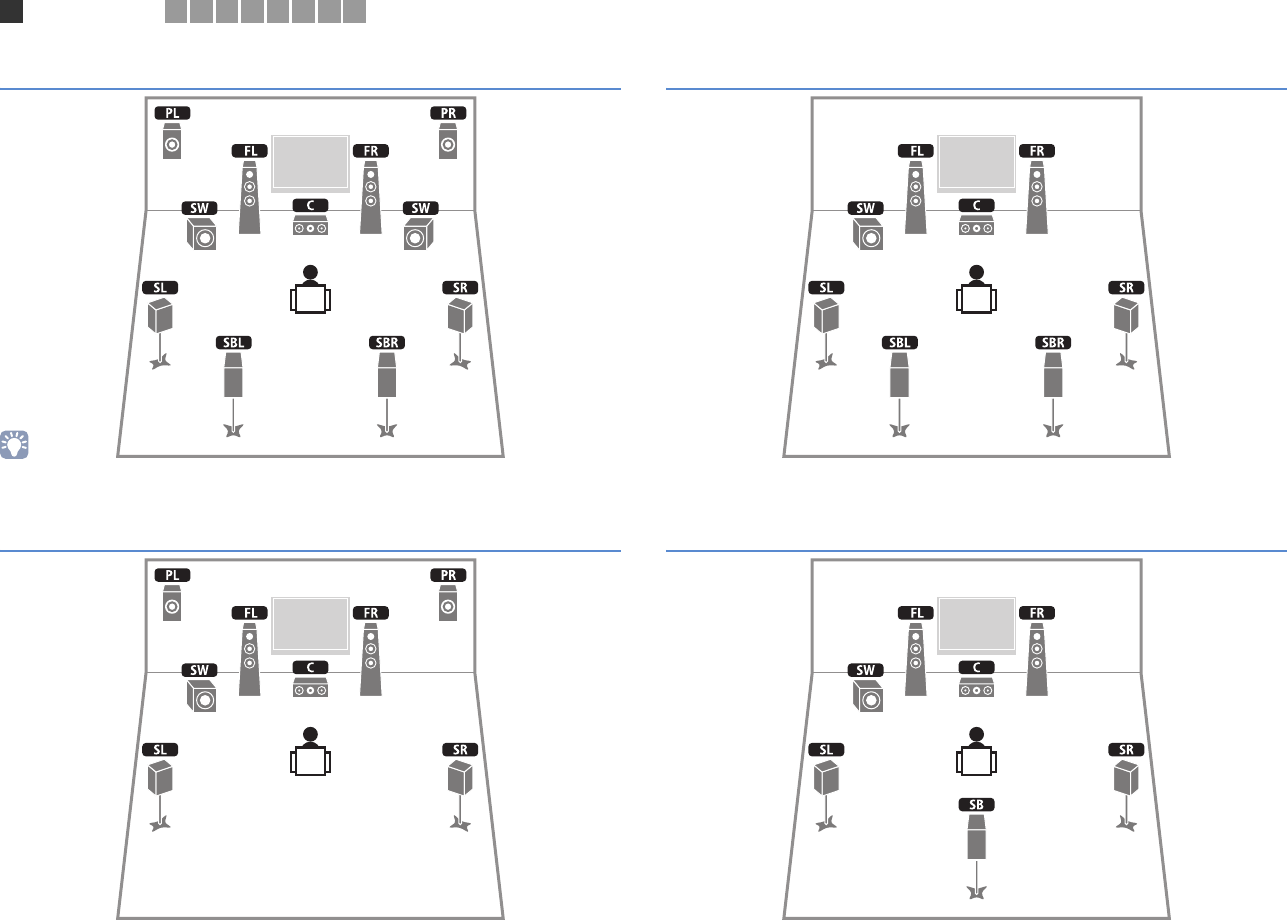 PL
PR
FL
FR
SW
C
SW
SL
SR
SBL
SBR

FL
FR
SW
C
SL
SR
SBL
SBR

PL
PR
FL
FR
SW
C
SL
SR

FL
FR
SW
C
SL
SR
SB