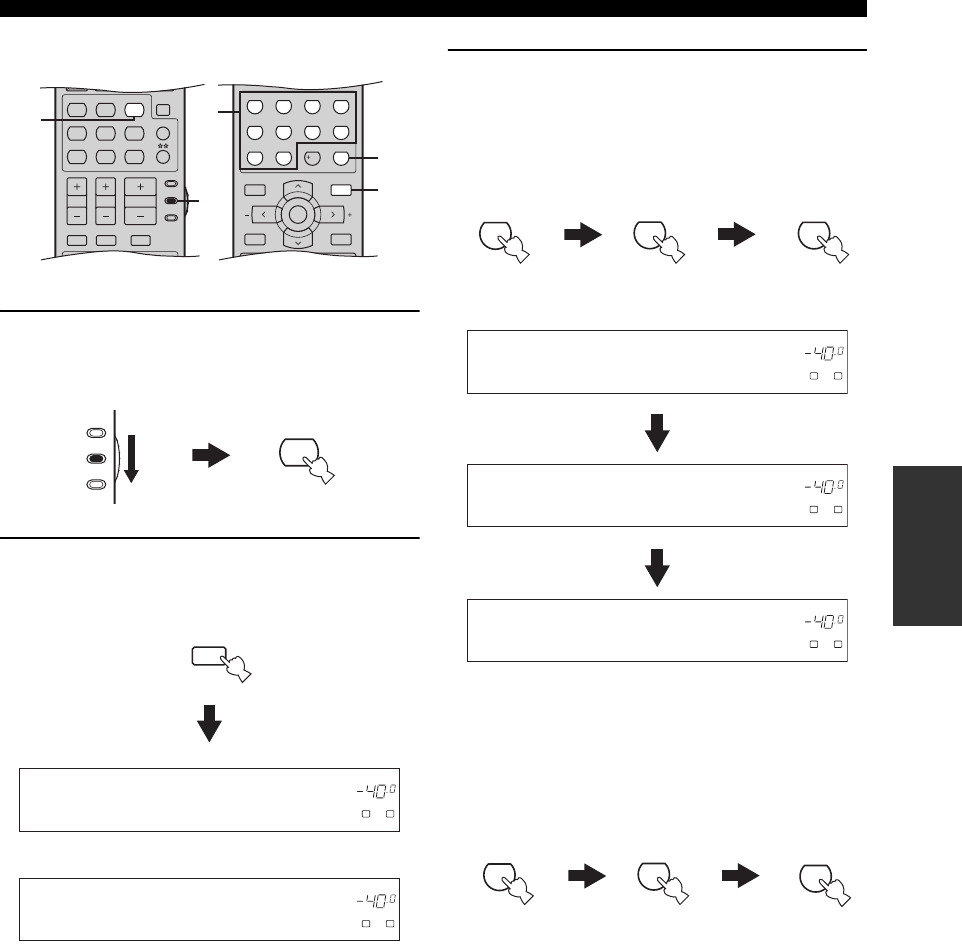 -40.0

-40.0

-40.0

-40.0

-40.0