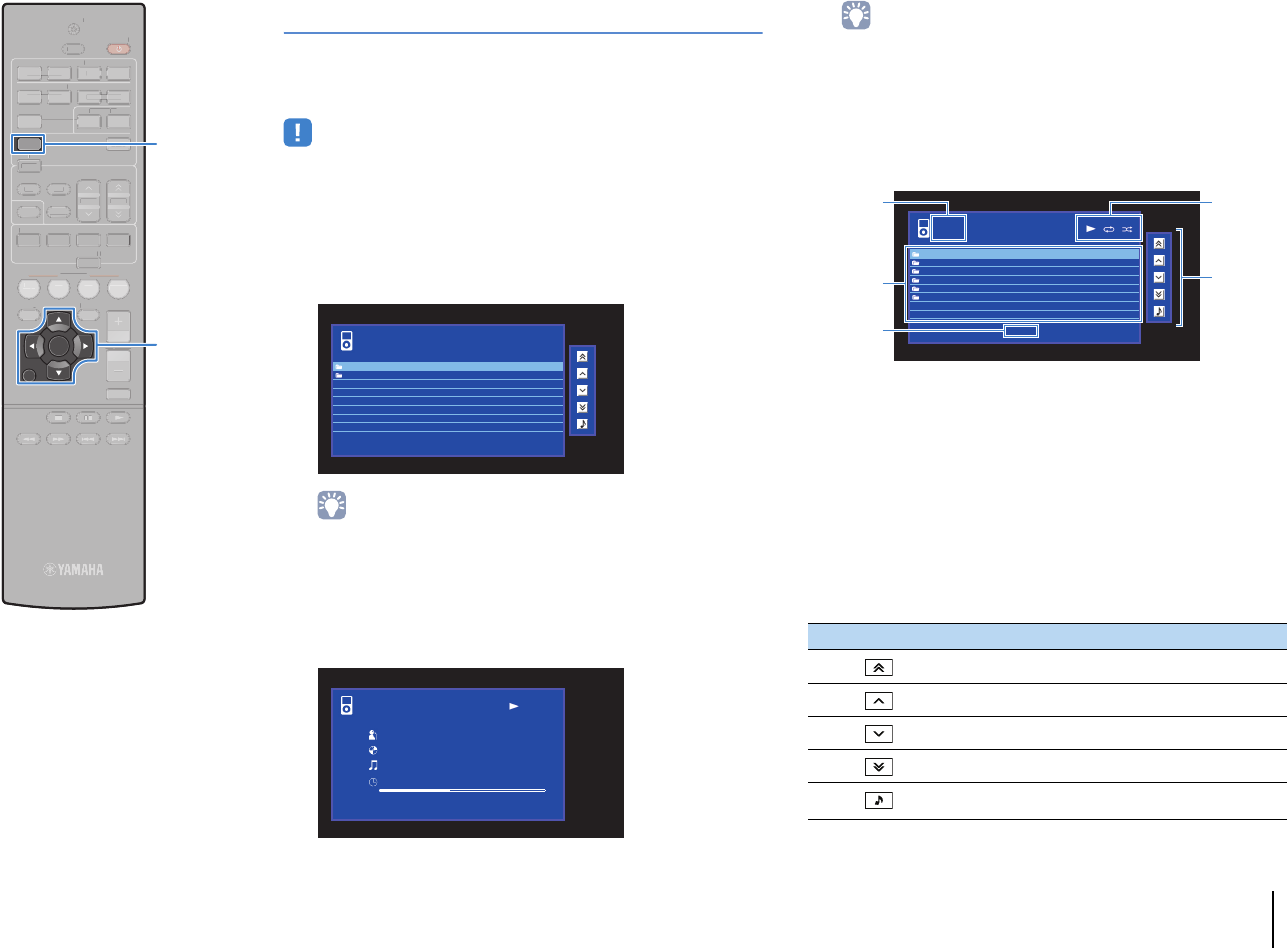 YAMAHA