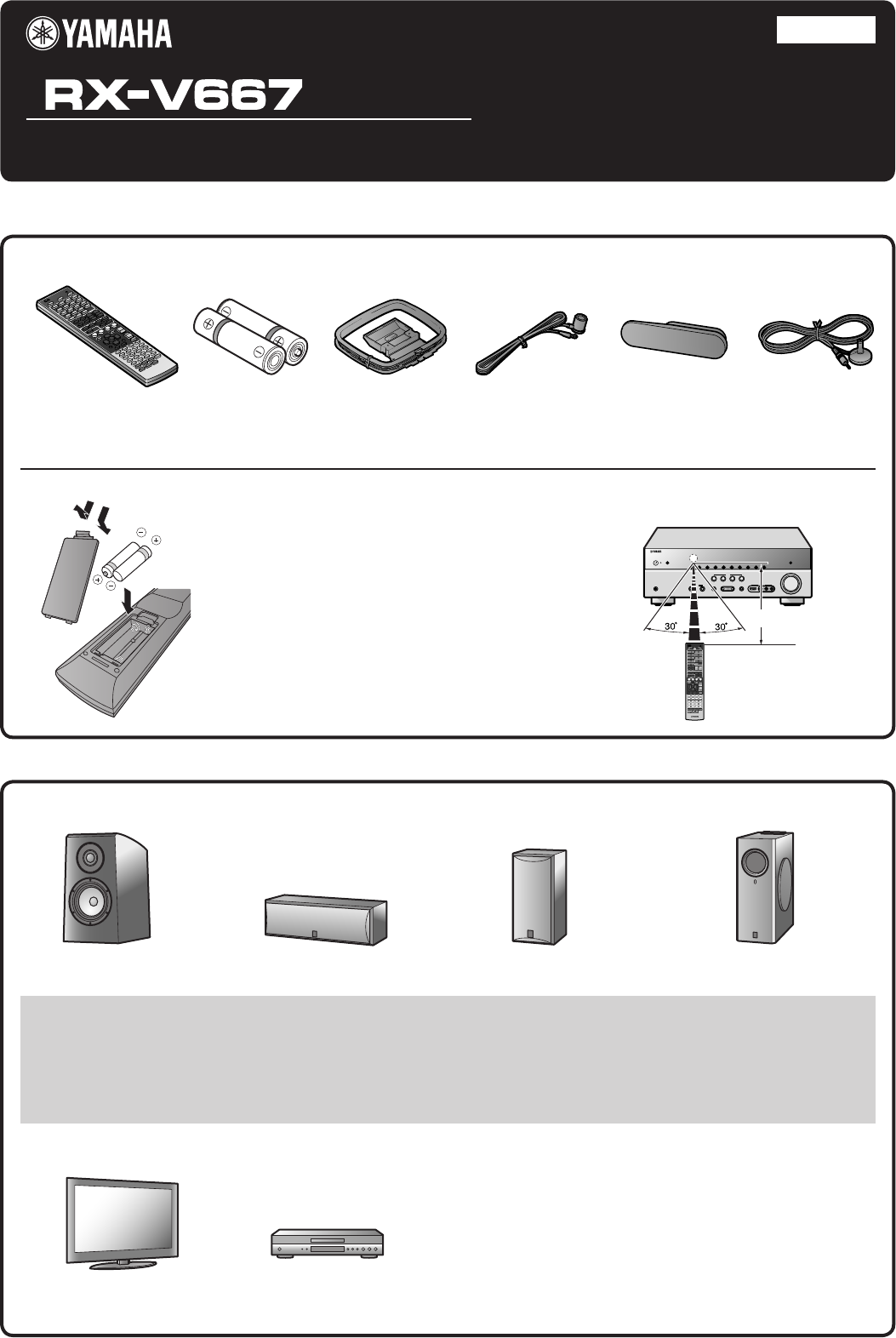 YAMAHA

RX-V667

30°

30°