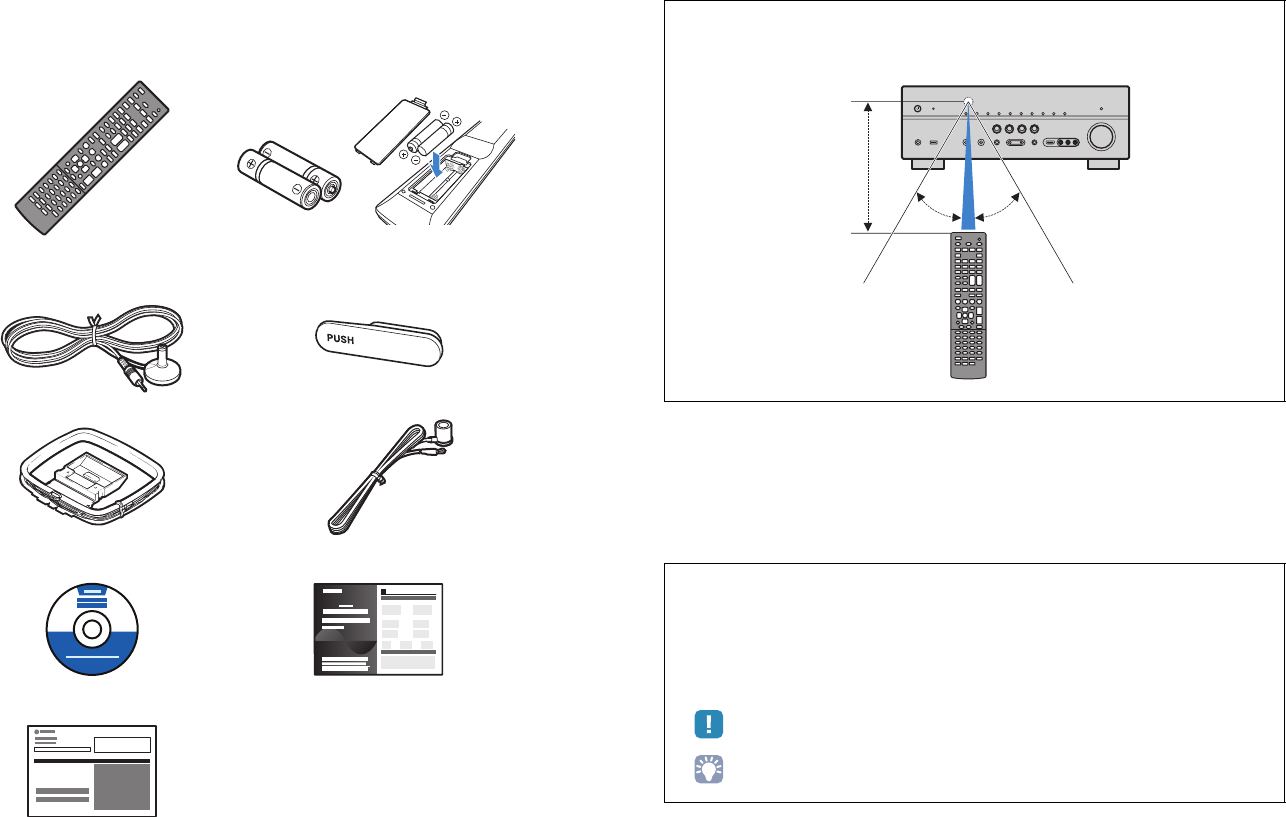 PUSH