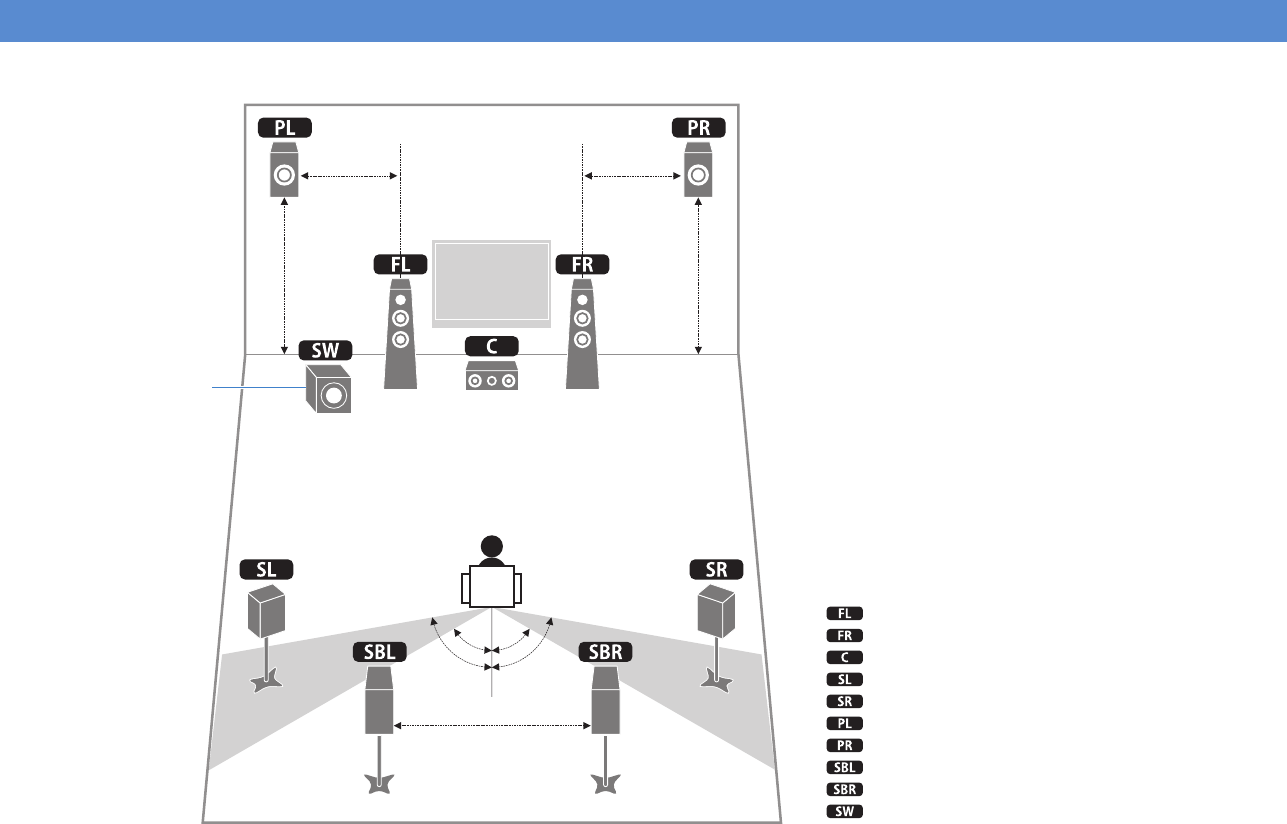 PL
PR
FL
FR
SW
C
SL
SR
SBL
SBR

FL
FR
C
SL
SR
PL
PR
SBL
SBR
SW