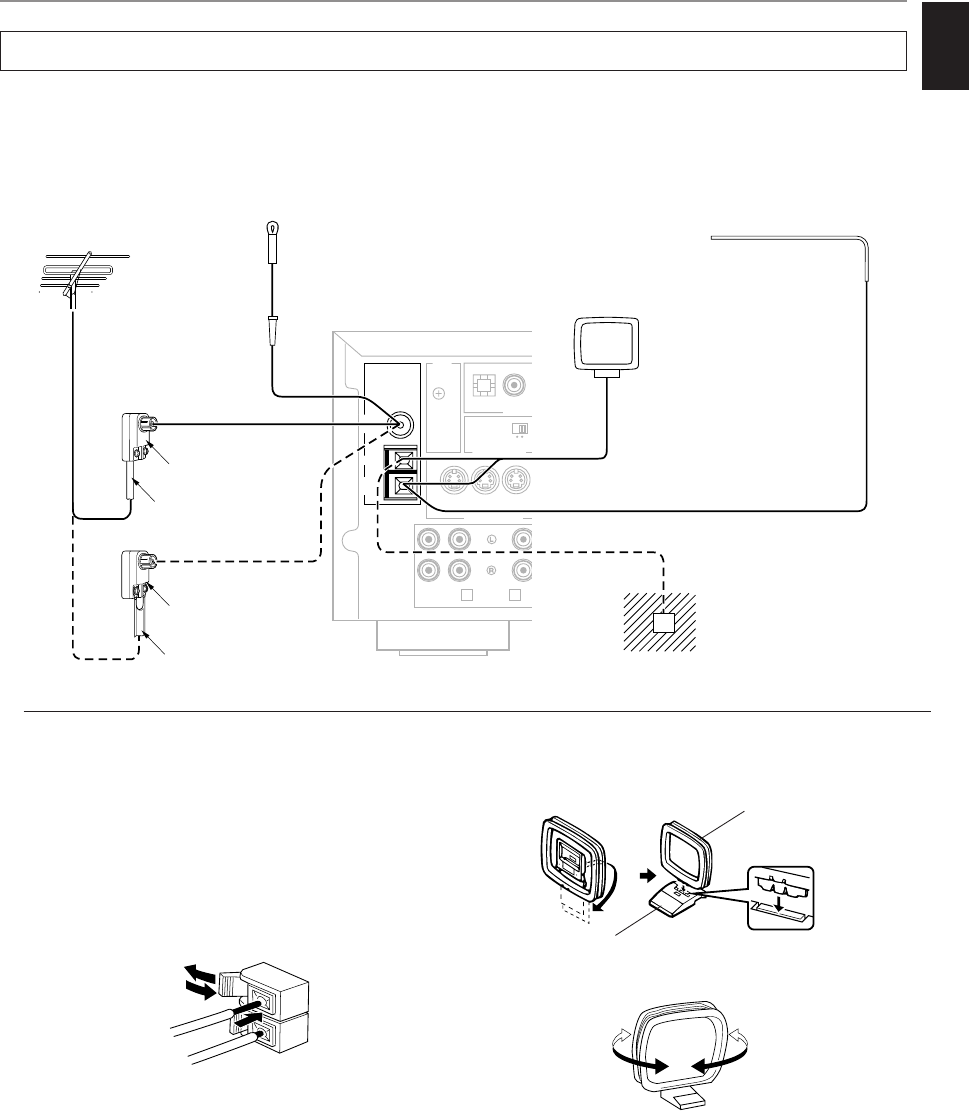 L
R