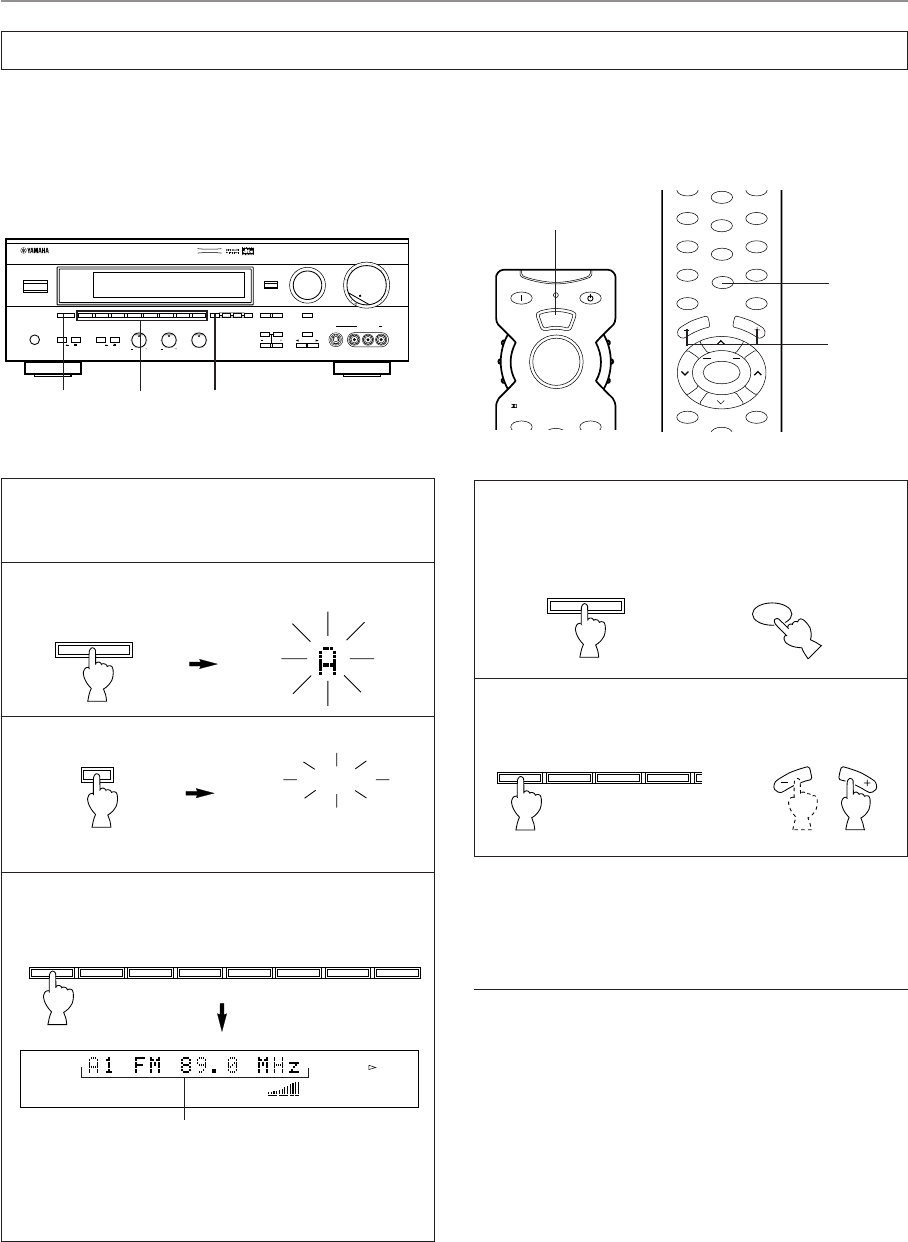 YAMAHA

A

A1 FM 89.0 MHz