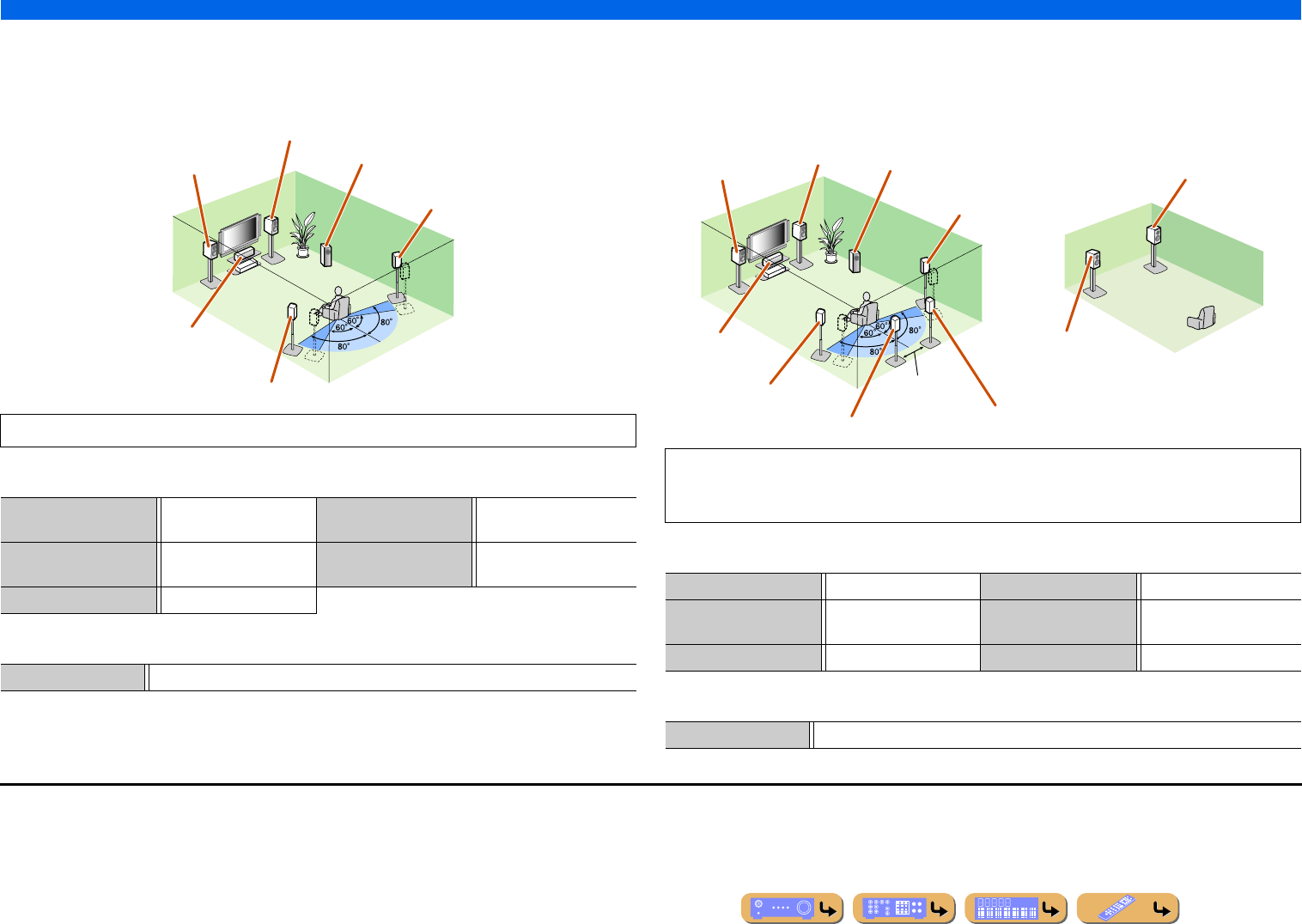 60°
60°
80°
80°

60°
60°
80°
80°