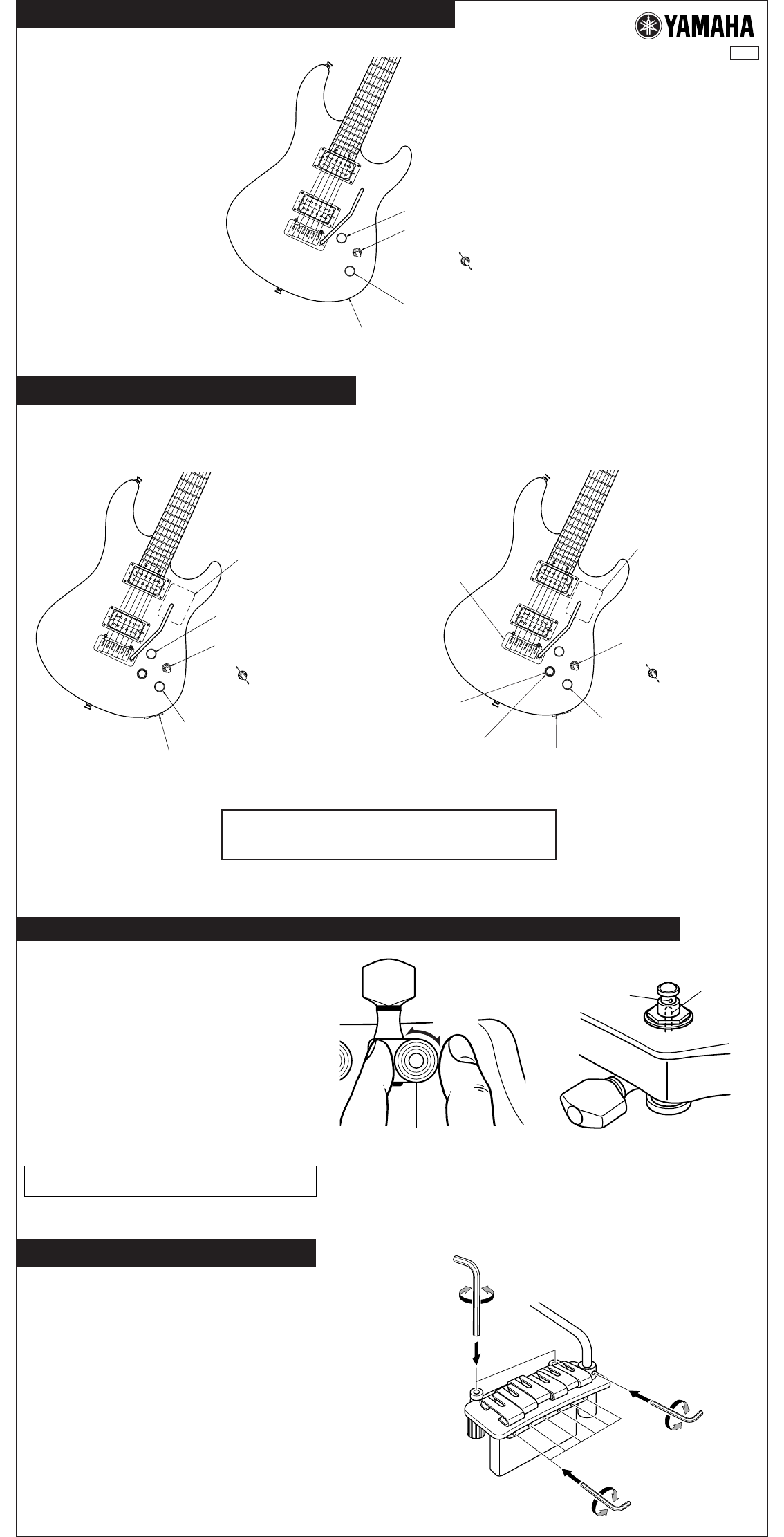 YAMAHA