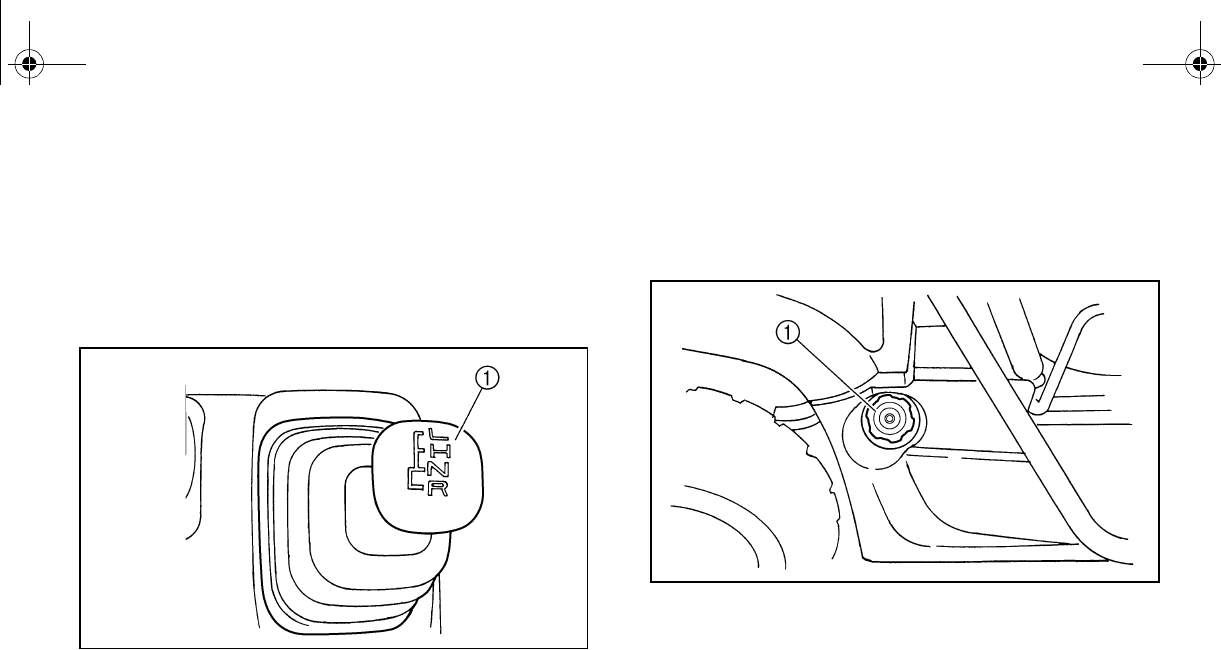 1
L
H
N
R

1