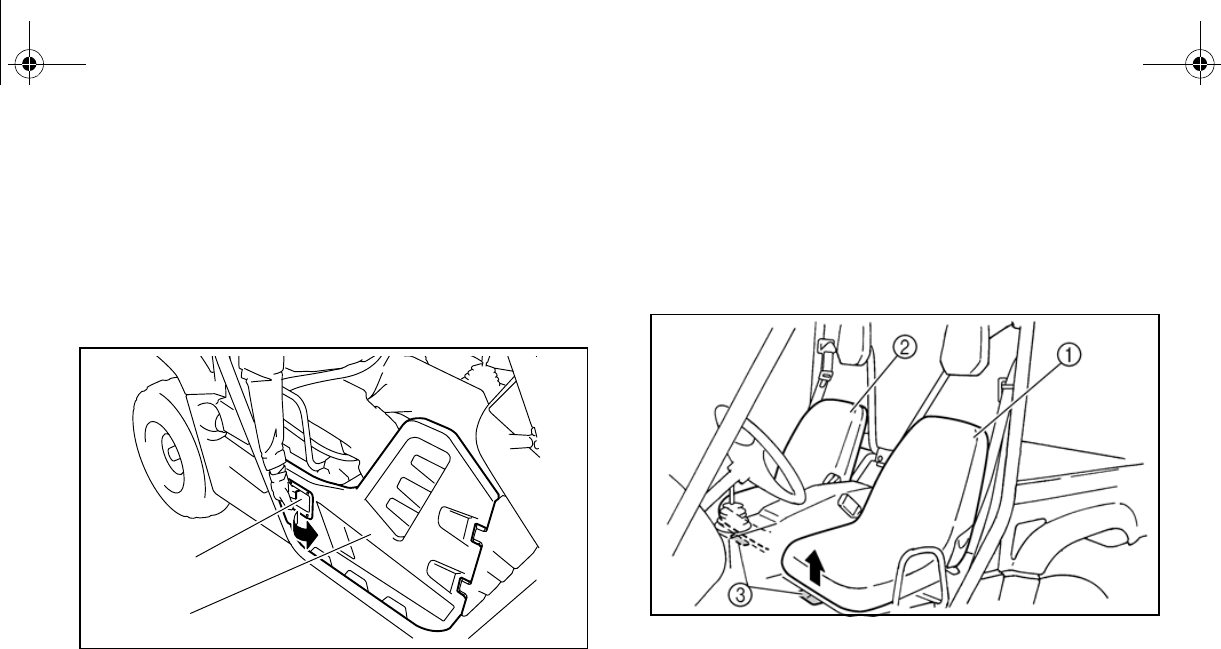 ②
①
③