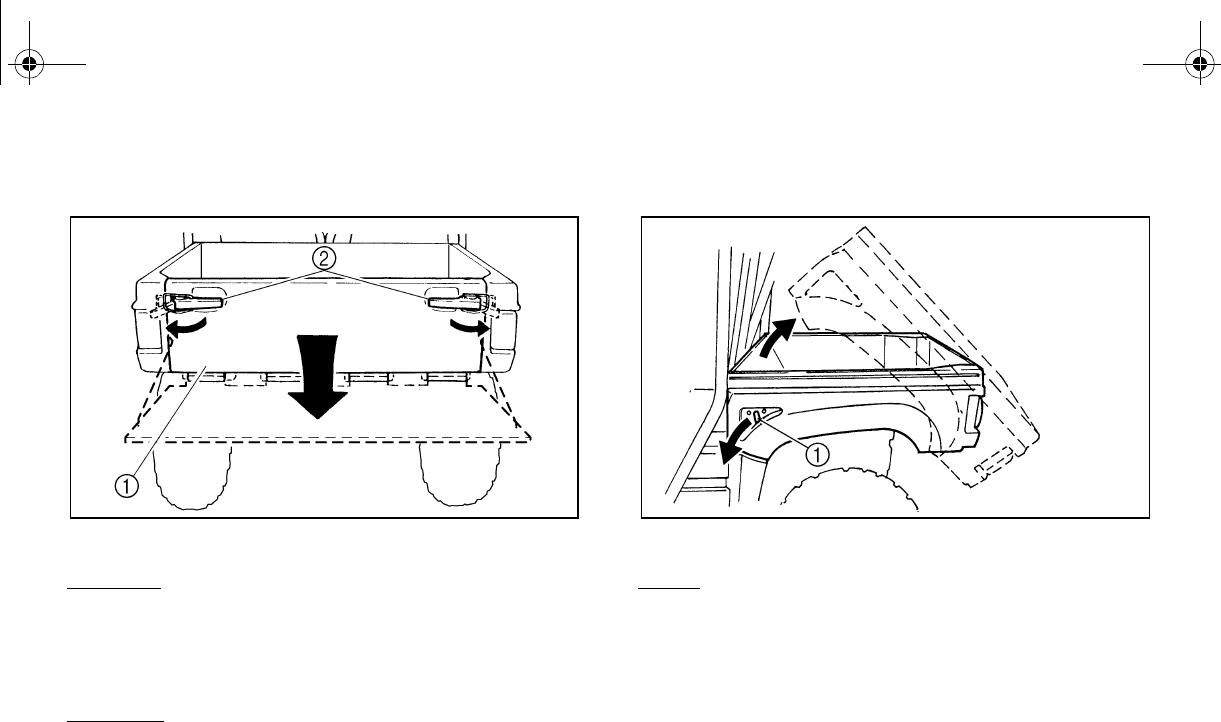 ②

①

①