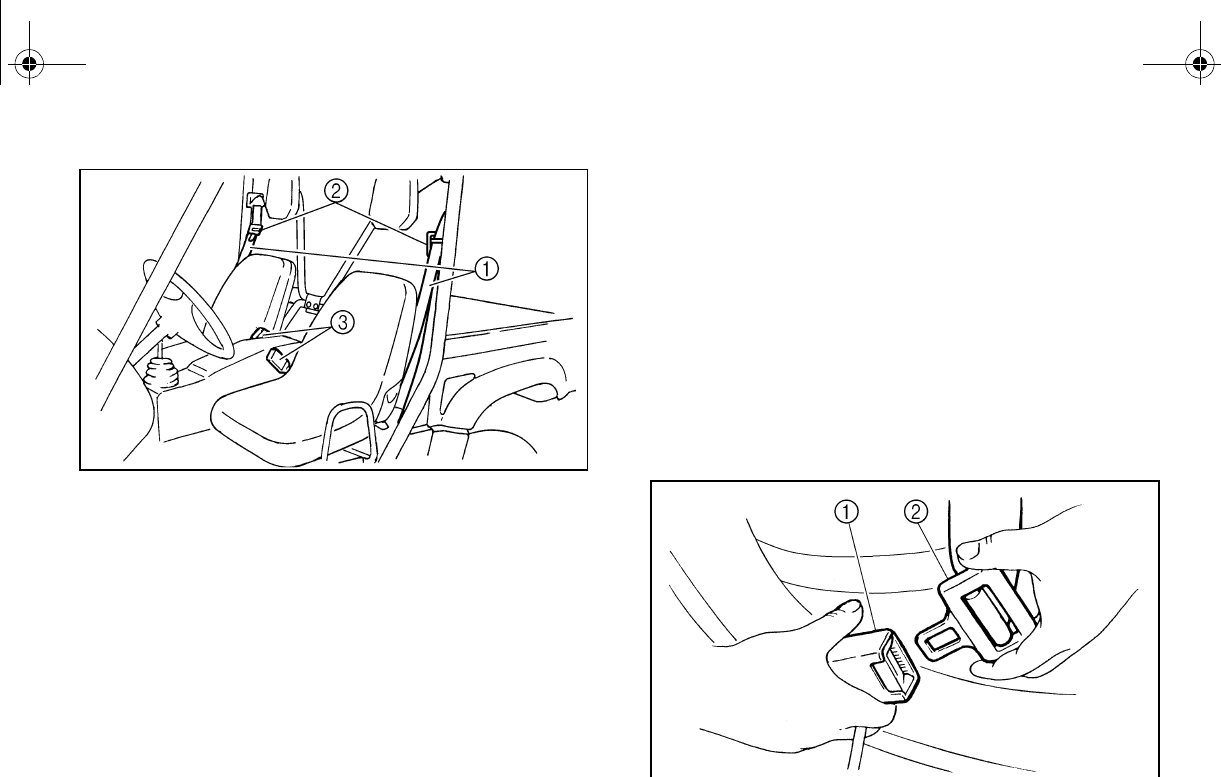 ②
①
③

①
②