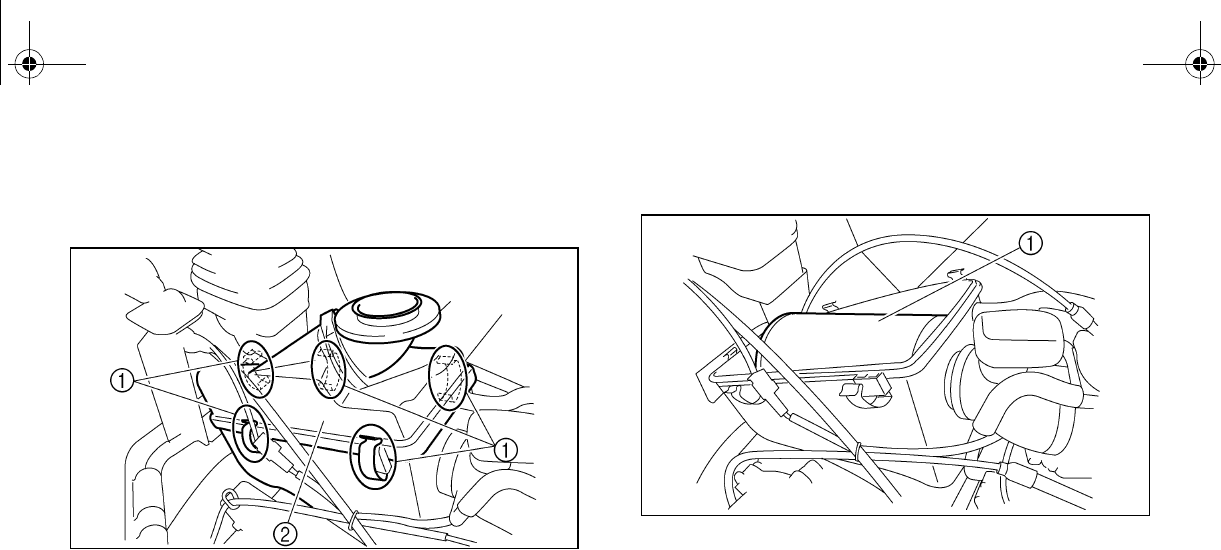 ①
①
②
①