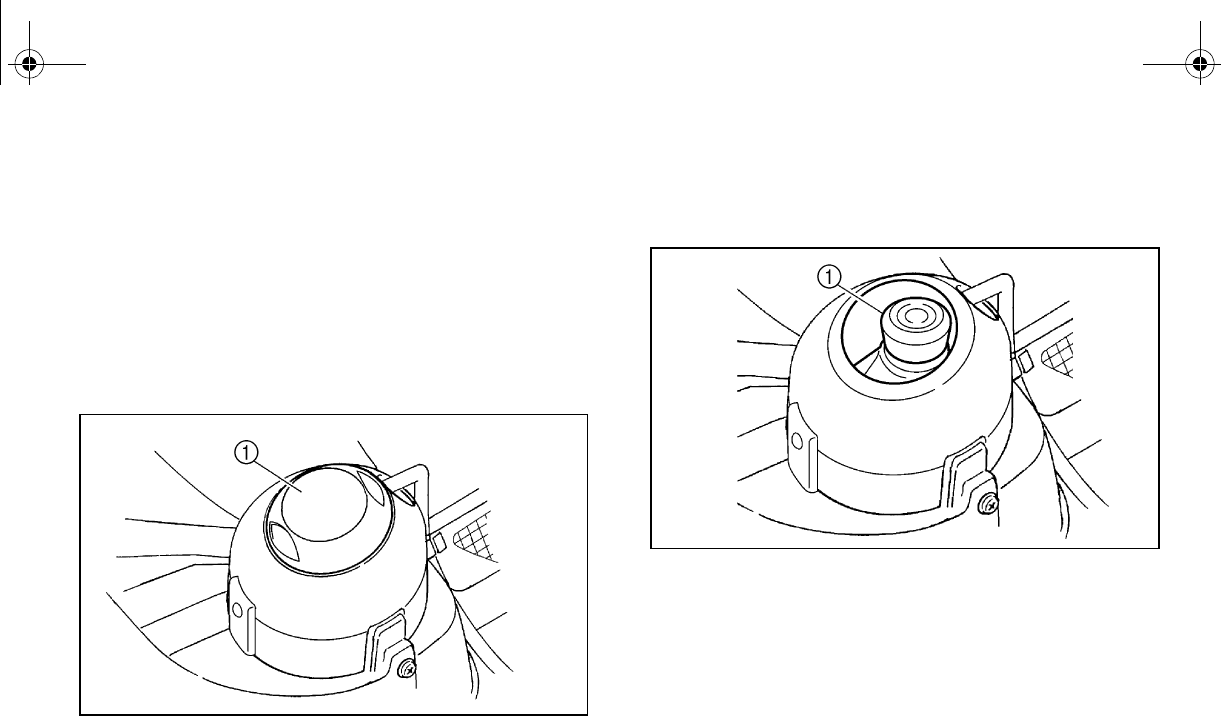 1

1