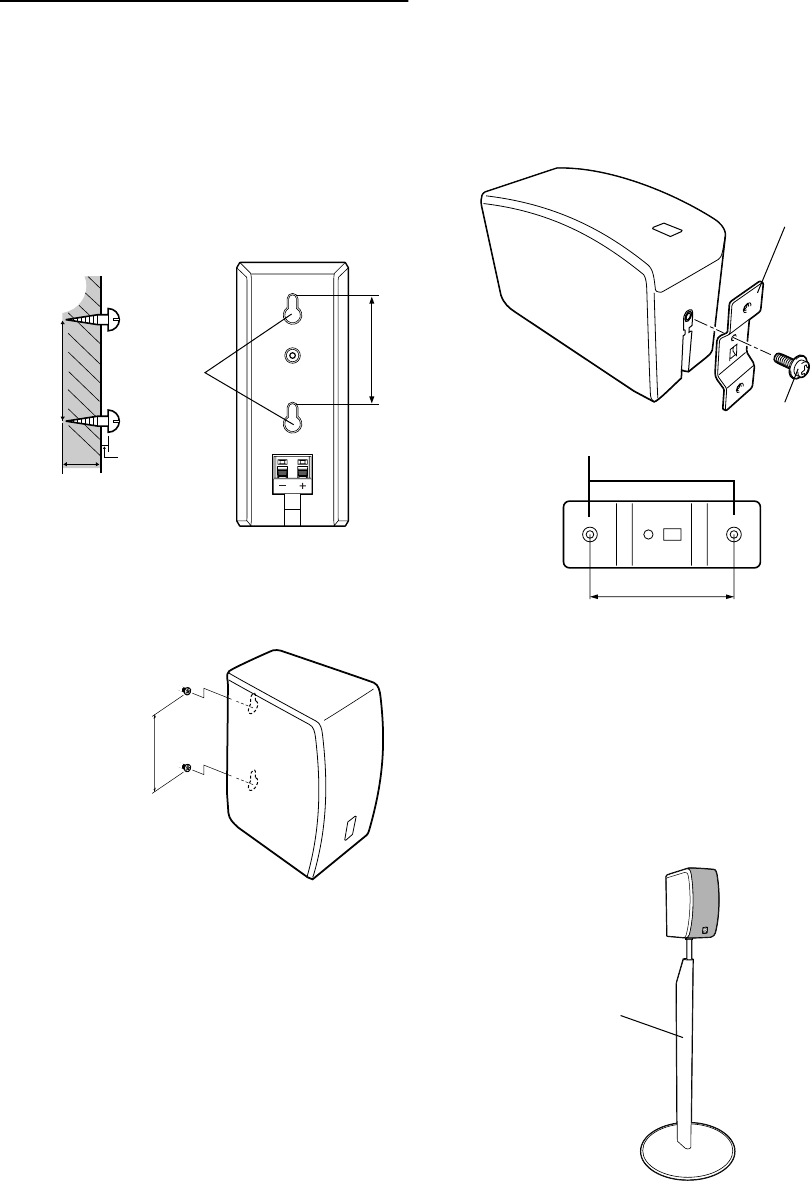 − +