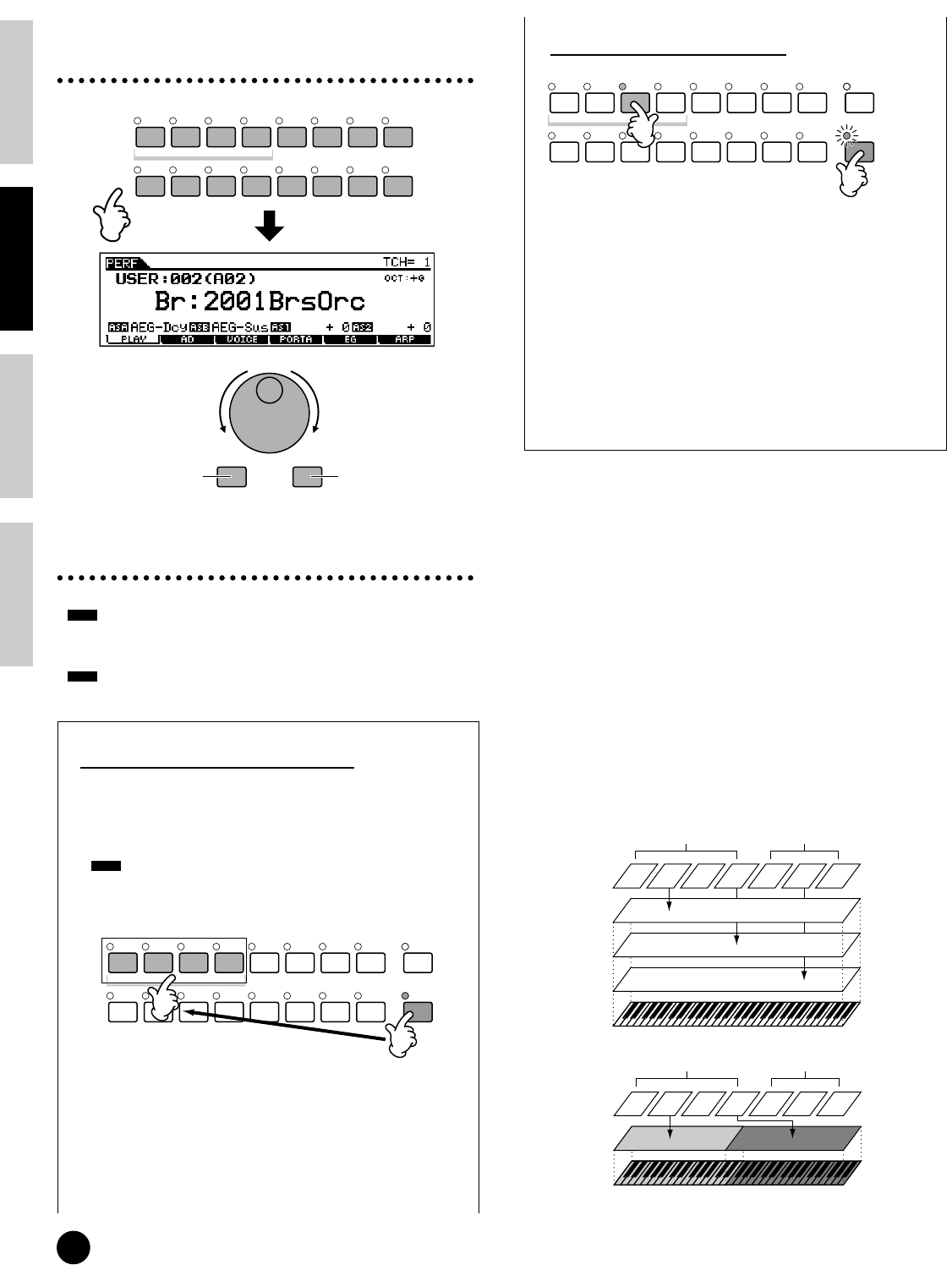 PERF TCH= 1
USER:002(A02) OCT:+0
Br:2001BrsOrc
ASA AEG-Dcy ASB AEG-Sus AS1 + 0 AS2 + 0
PLAY AD VOICE PORTA EG ARP