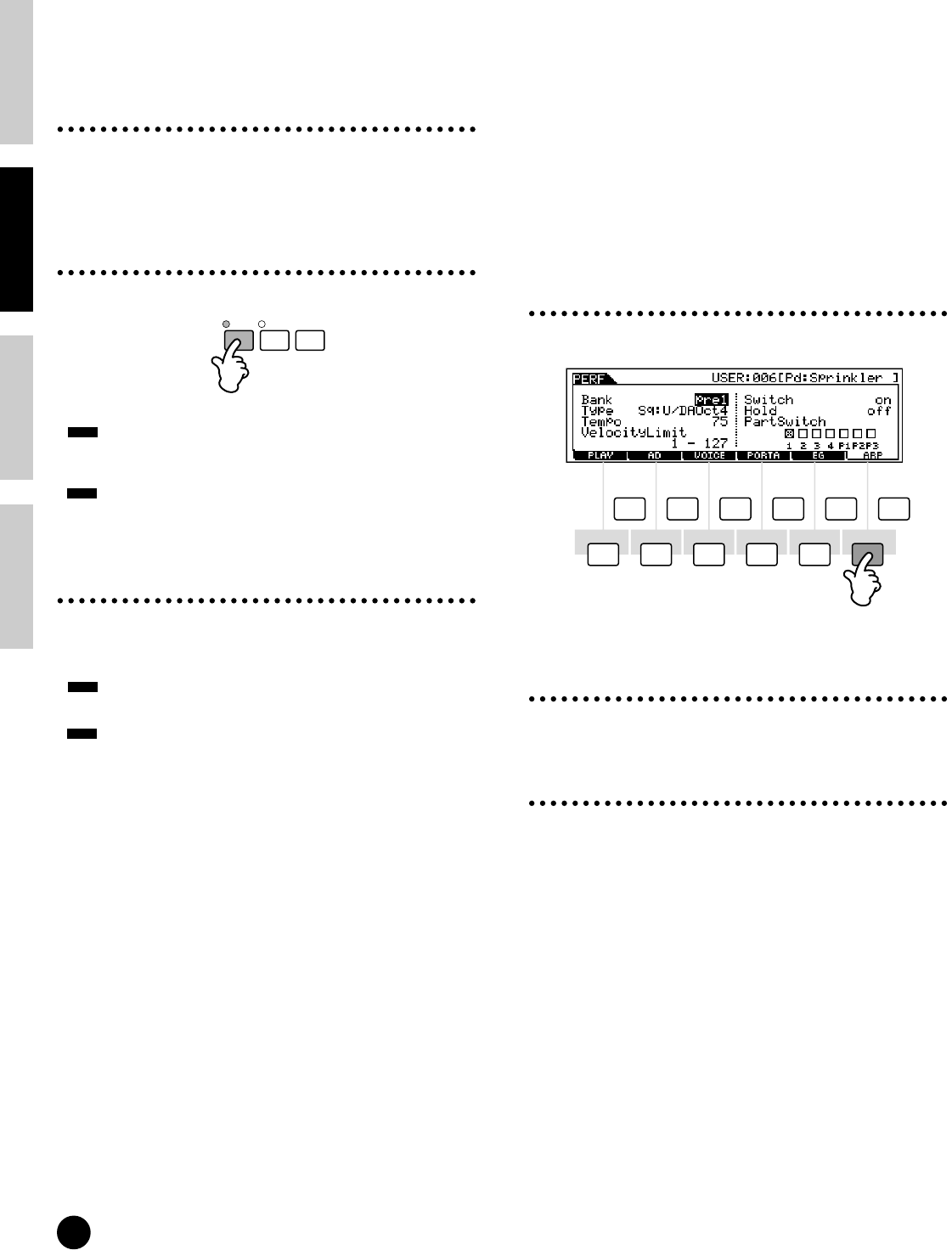 PERF USER:006[Pd:Sprinkler ]

Bank Pre1
Type Sq:U/DAOct4
Tempo 75
VelocityLimit
1 - 127

Switch on
Hold off
PartSwitch
1 2 3 4 P1P2P3

PLAY AD VOICE PORTA EG ARP