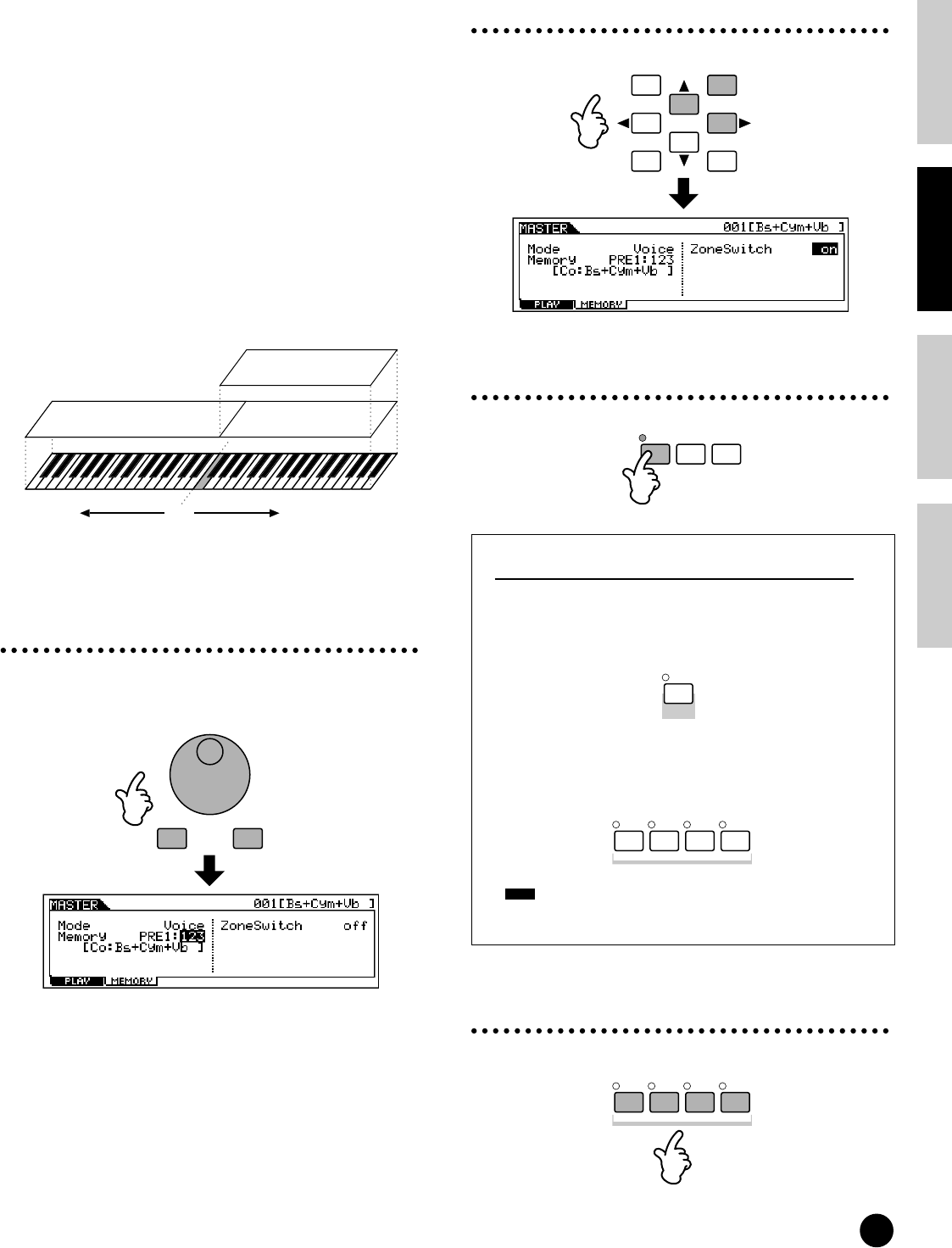 MASTER 001[Bs+Cym+Vb ]
Mode Voice
Memory PRE1:123
[Co:Bs+Cym+Vb ]
ZoneSwitch on
PLAY MEMORY

MASTER 001[Bs+Cym+Vb ]
Mode Voice
Memory PRE1:123
[Co:Bs+Cym+Vb ]
ZoneSwitch off
PLAY MEMORY