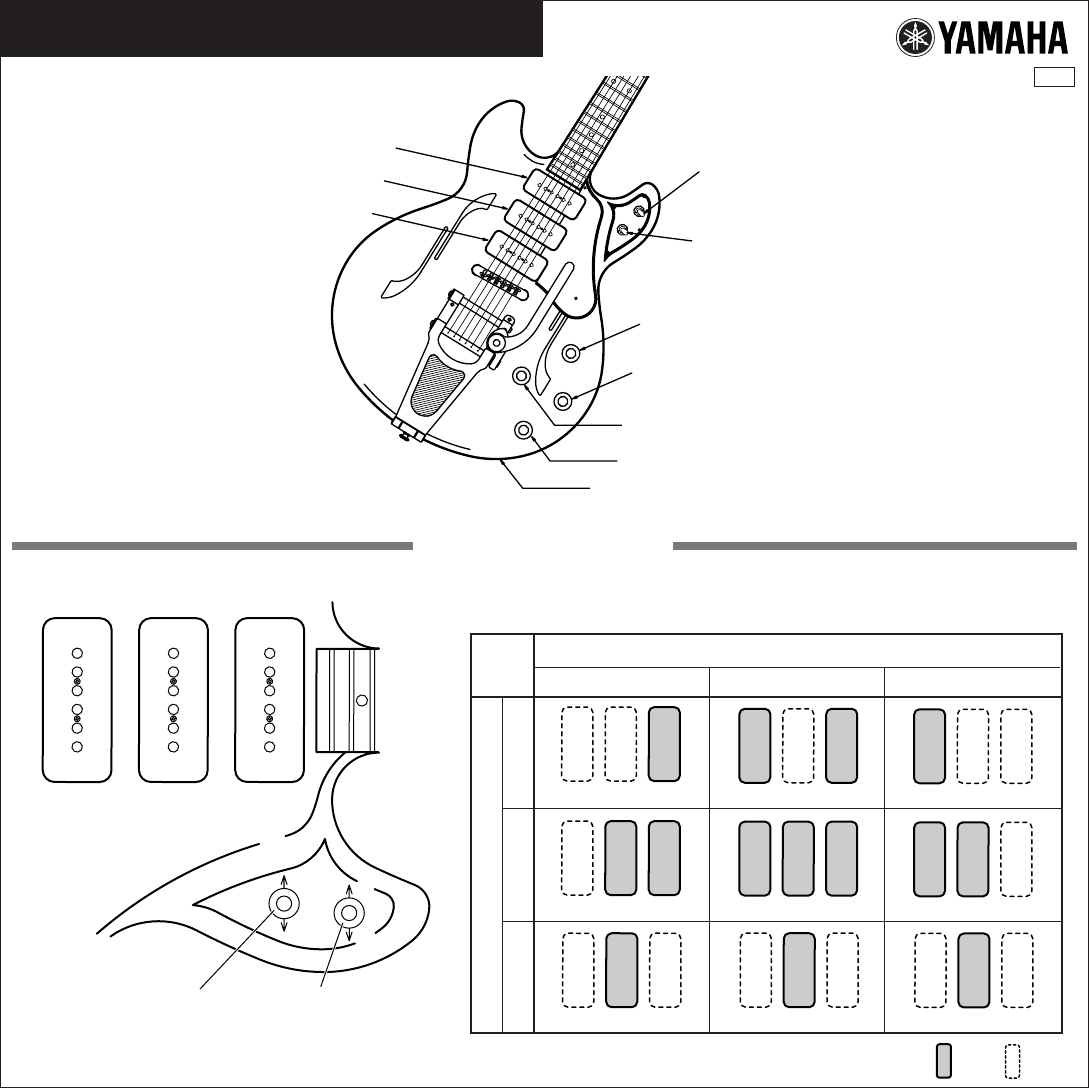 YAMAHA