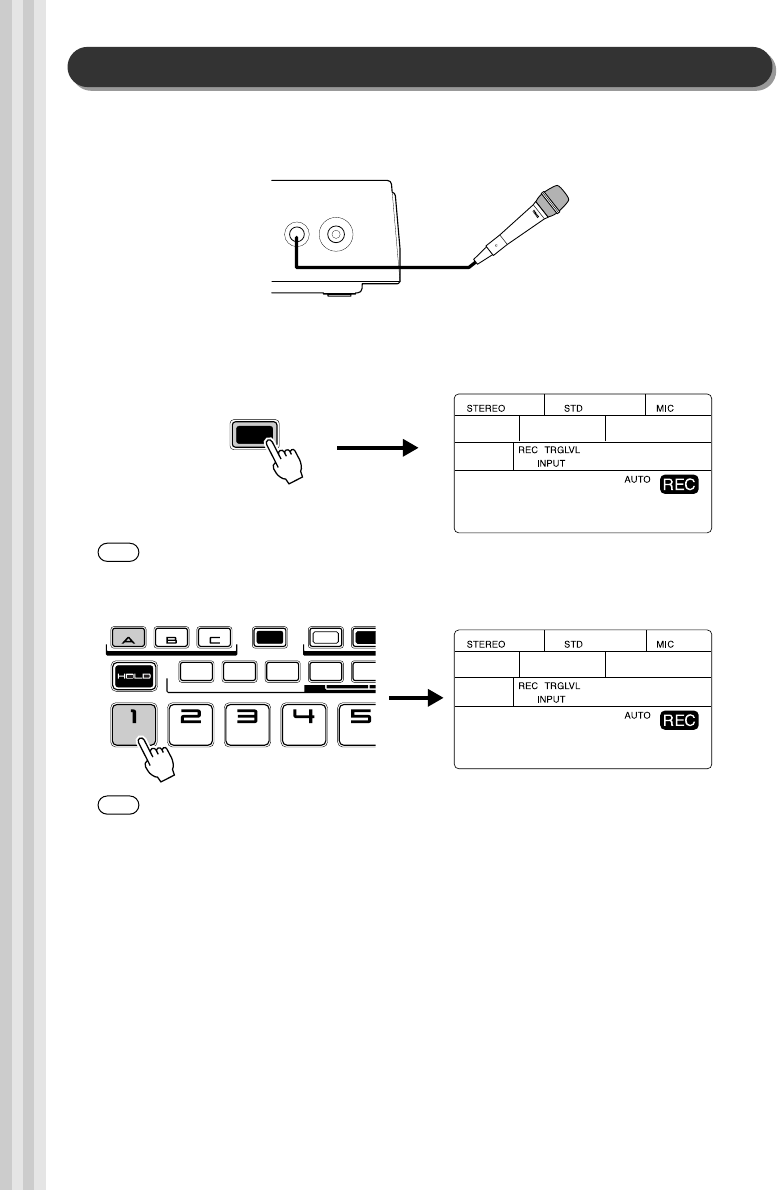 STEREO STD MIC

REC TRGLVL
INPUT

AUTO REC

A B C

HOLD

1 2 3 4 5

STEREO STD MIC

REC TRGLVL
INPUT

AUTO REC