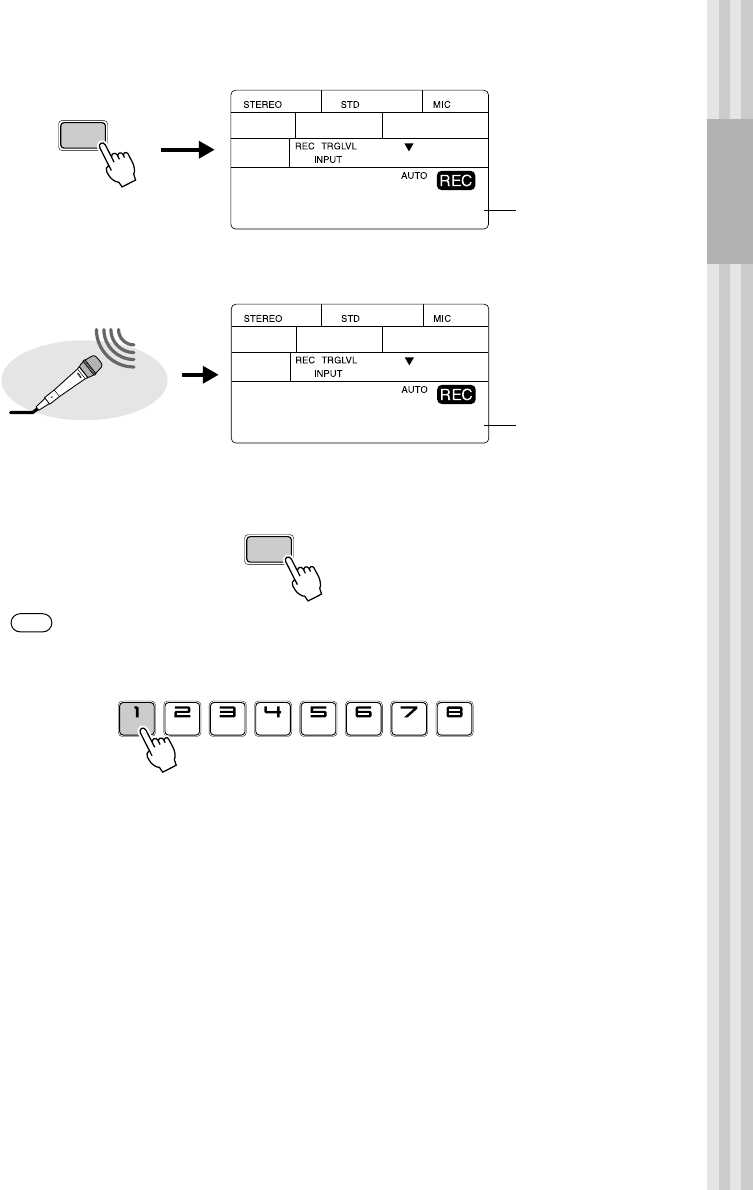 STEREO STD MIC
REC TRGLVL ▼
INPUT
AUTO REC

STEREO STD MIC
REC TRGLVL ▼
INPUT
AUTO REC

1 2 3 4 5 6 7 8