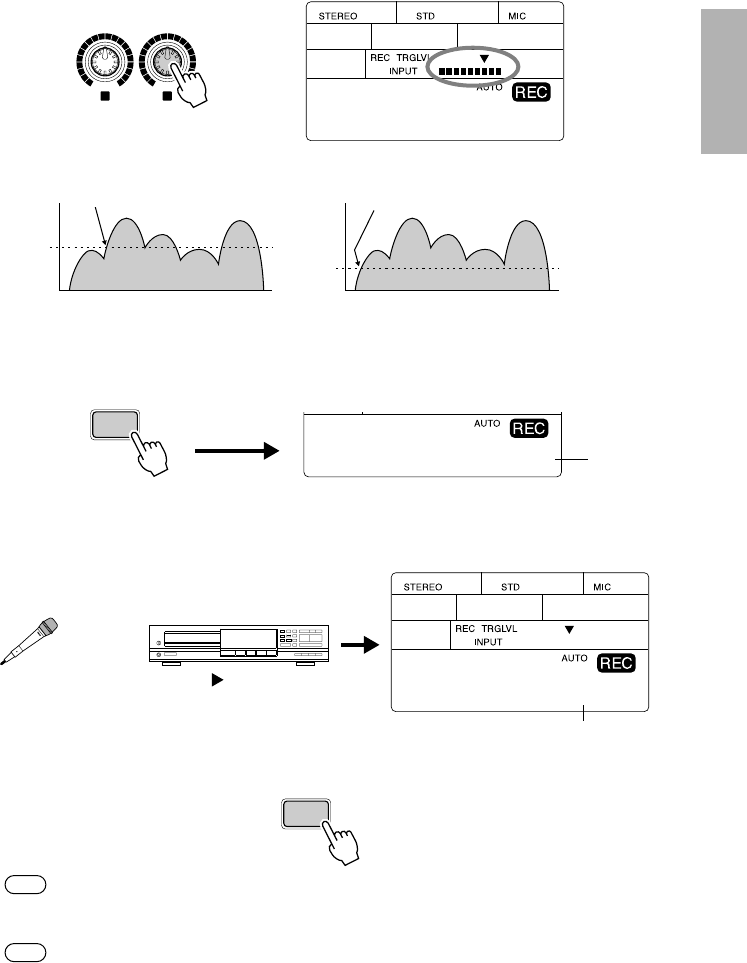 STEREO
STD
MIC
REC TRGLVL
INPUT
AUTO
REC

AUTO
REC

STEREO
STD
MIC
REC TRGLVL
INPUT
AUTO
REC