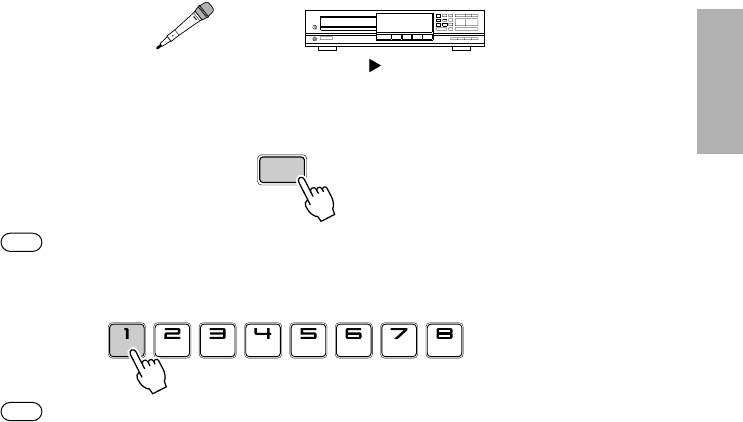 1 2 3 4 5 6 7 8