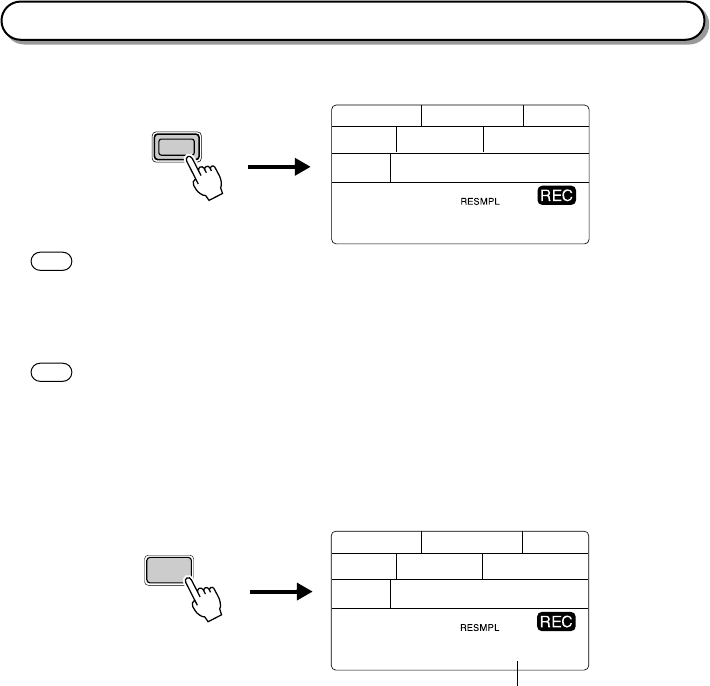 RESMPL
REC

RESMPL
REC