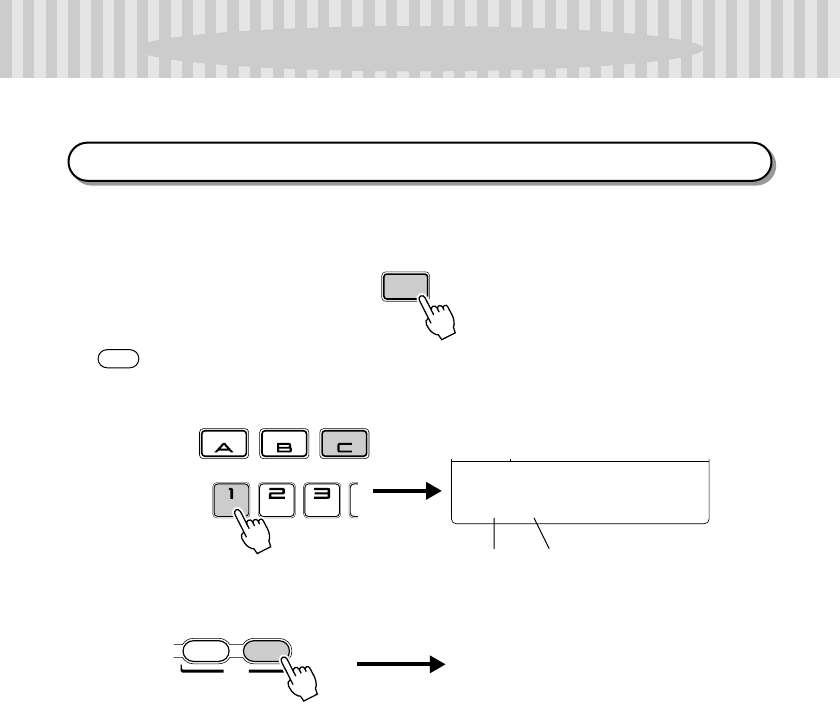 A B C

1 2 3