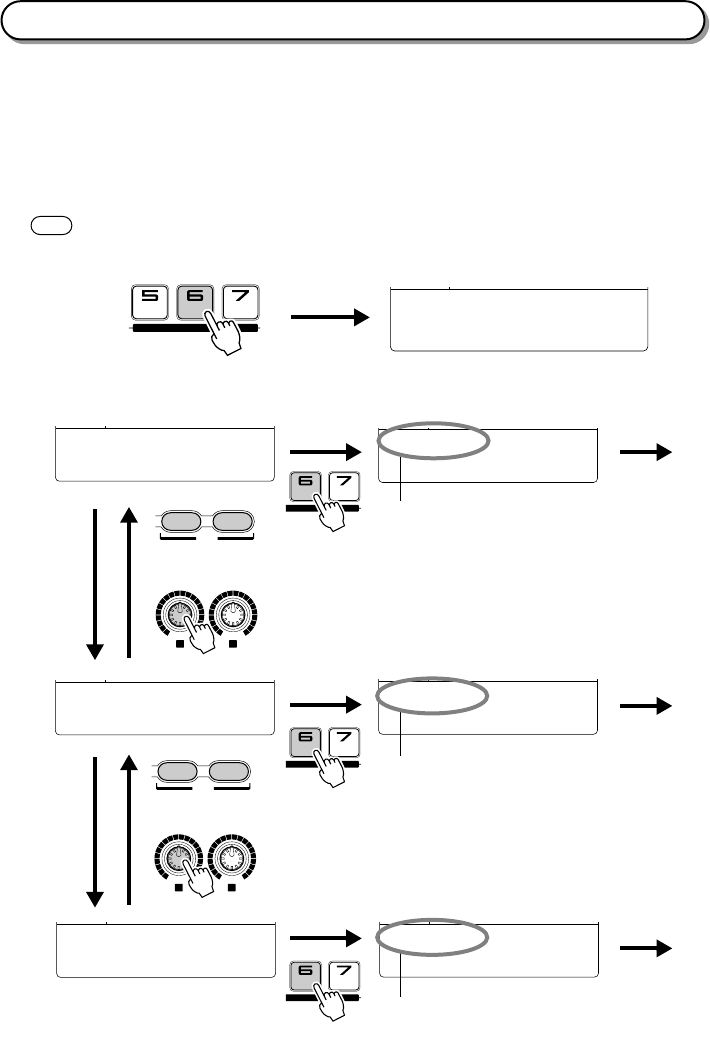 5 6 7

6 7

6 7

6 7