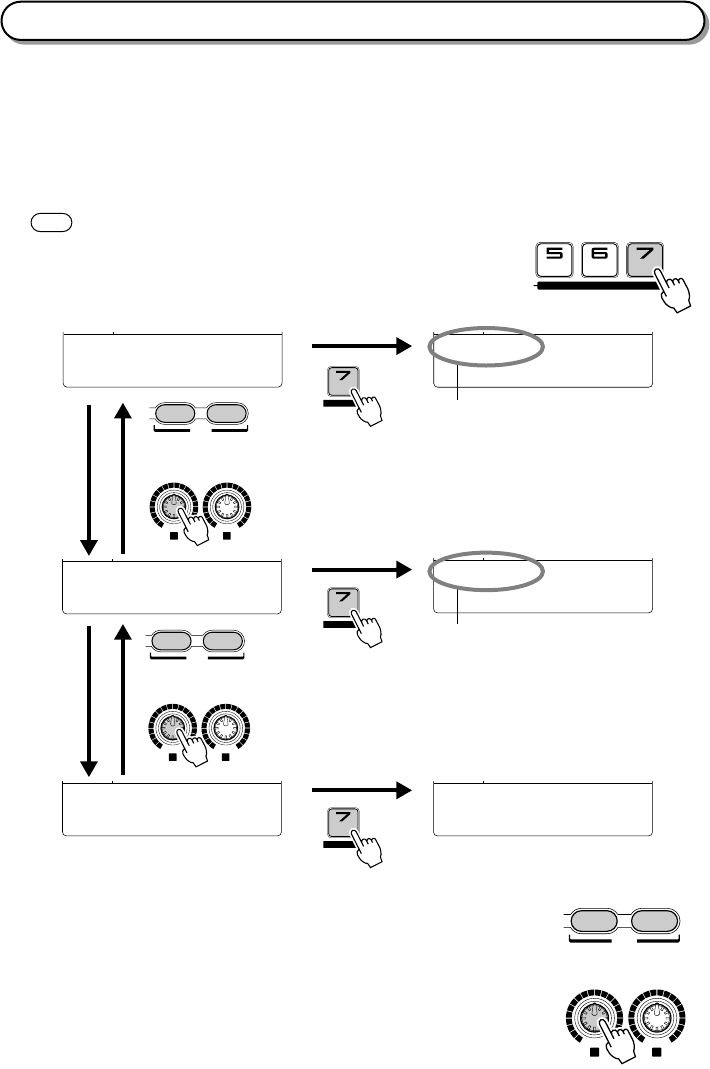 5 6 7

7

7

7