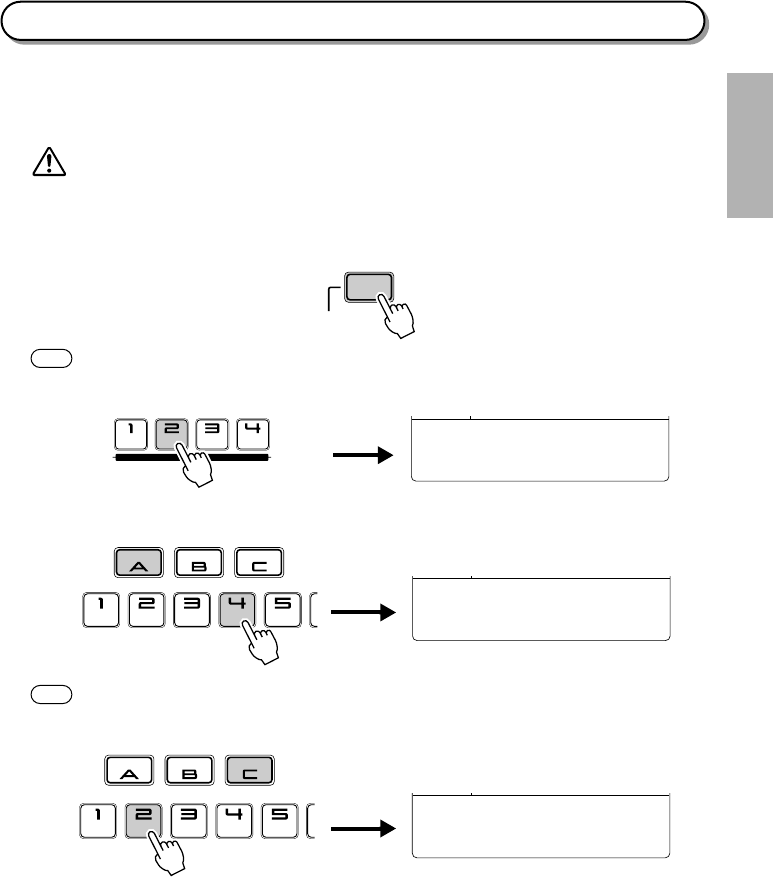 1 2 3 4

A B C

1 2 3 4 5

A B C

1 2 3 4 5