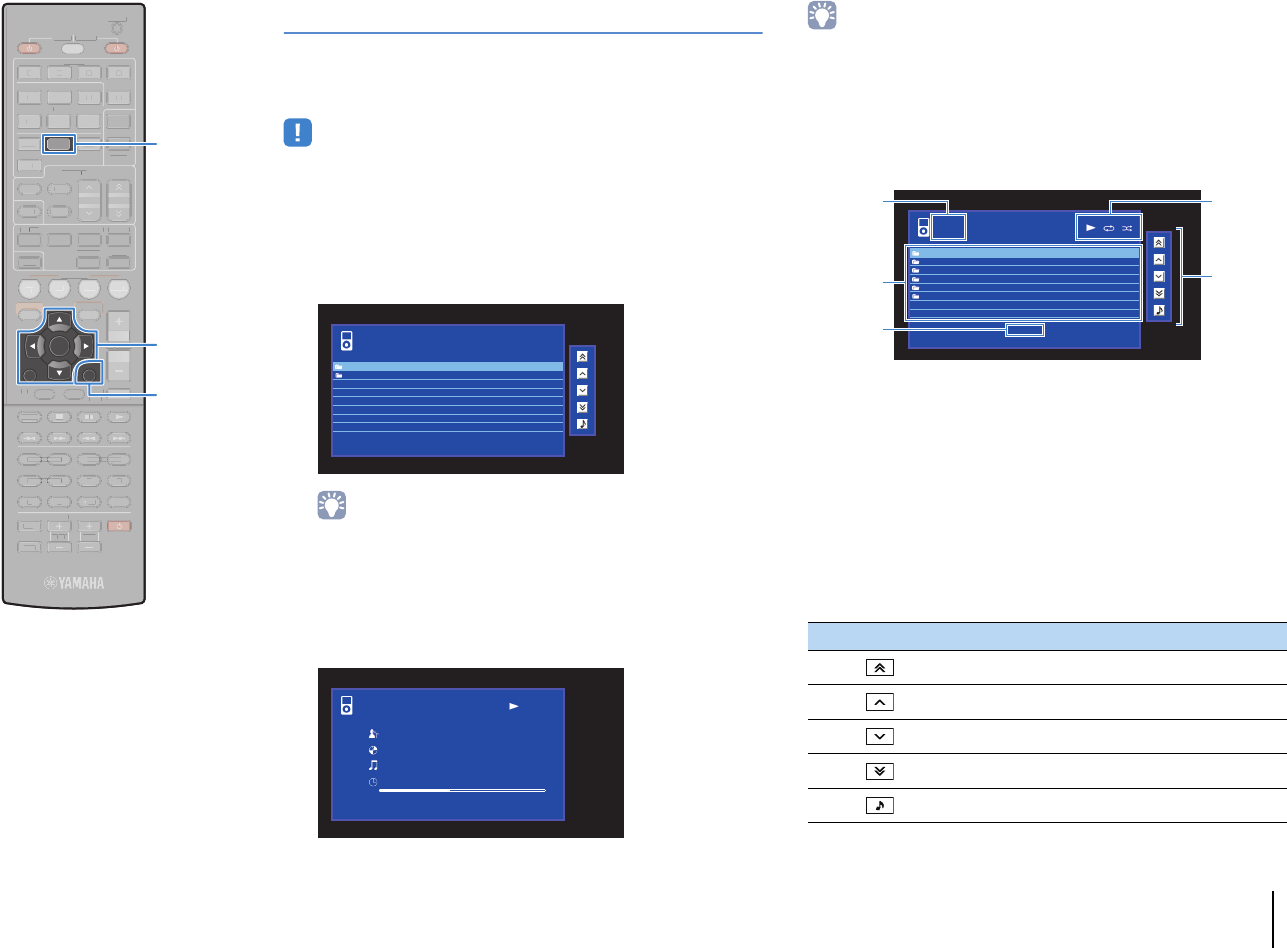 YAMAHA