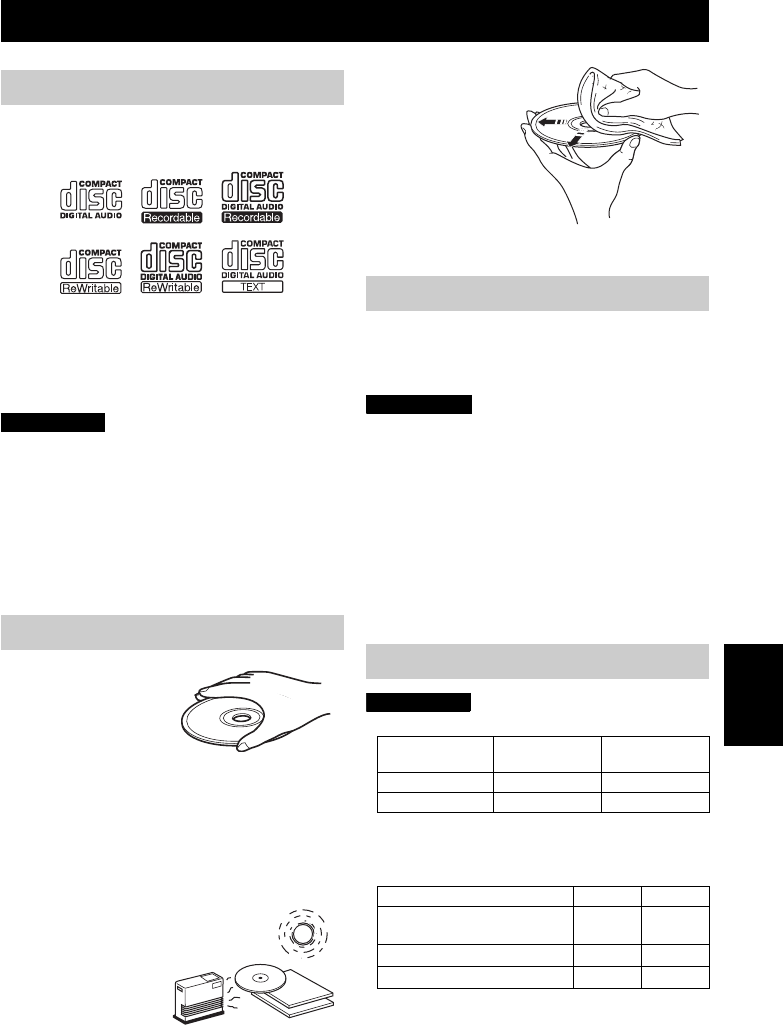 COMPACT
disc
DIGITAL AUDIO

COMPACT
disc
Recordable

COMPACT
disc
DIGITAL AUDIO
Recordable

COMPACT
disc
ReWritable

COMPACT
disc
DIGITAL AUDIO
ReWritable

COMPACT
disc
DIGITAL AUDIO
TEXT