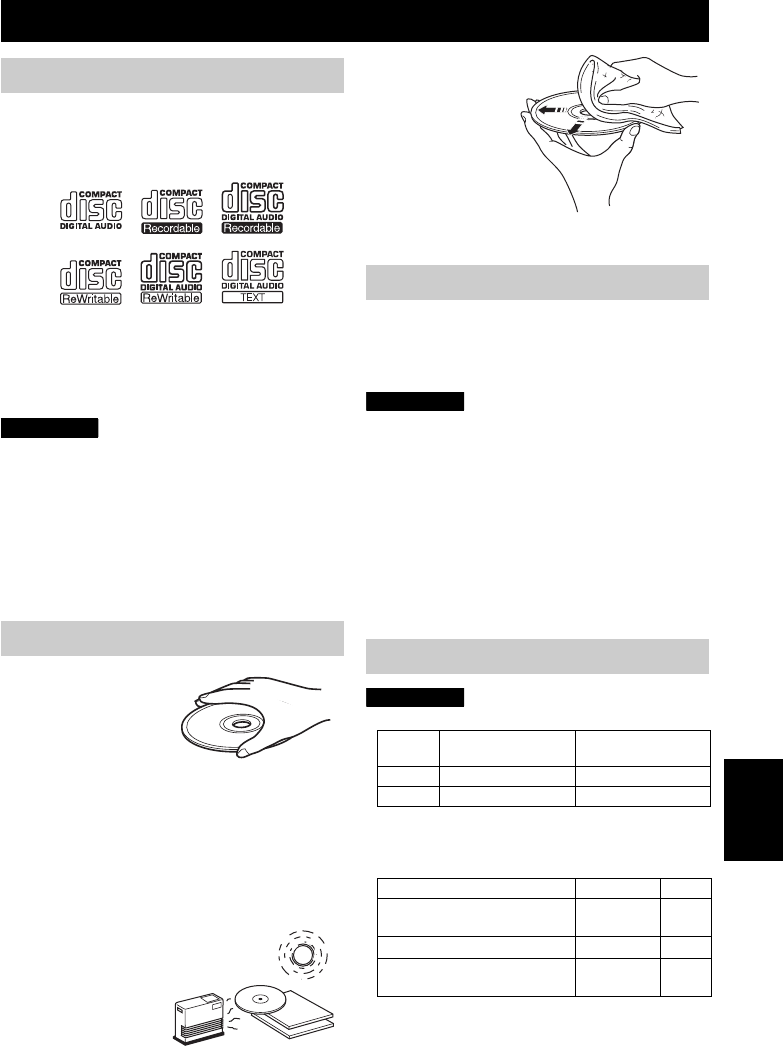 COMPACT
disc
DIGITAL AUDIO

COMPACT
disc
Recordable

COMPACT
disc
DIGITAL AUDIO
Recordable

COMPACT
disc
ReWritable

COMPACT
disc
DIGITAL AUDIO
ReWritable

COMPACT
disc
DIGITAL AUDIO
TEXT