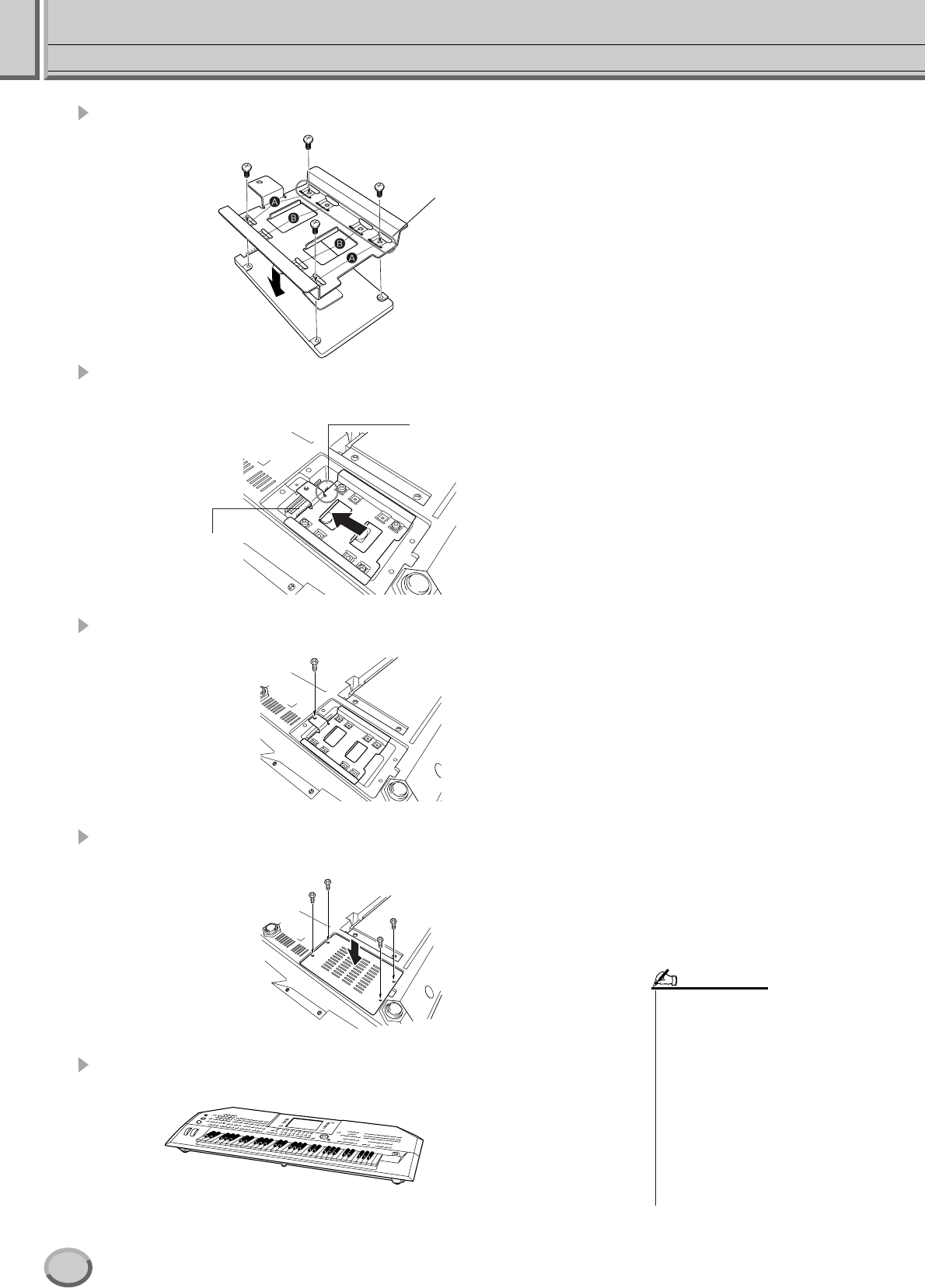 A
B
B
A