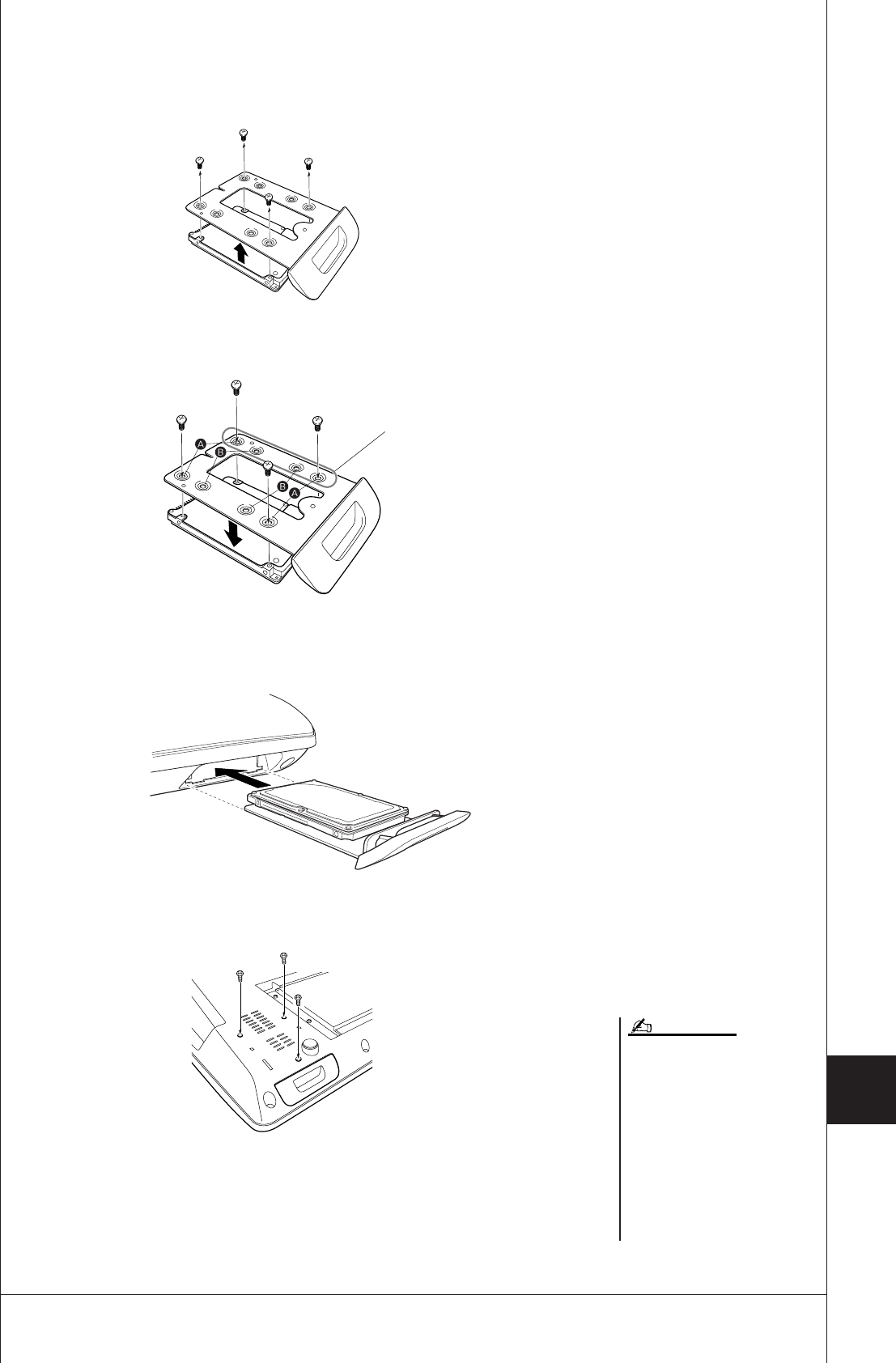 A
B
B
A