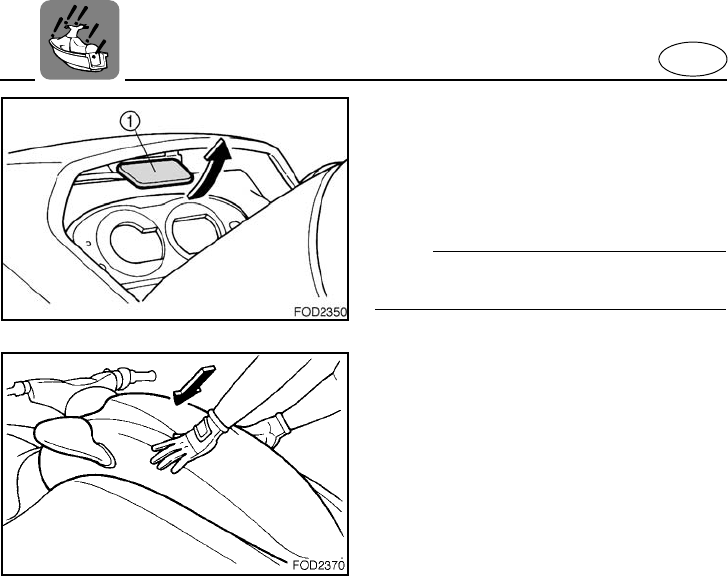 1

FOD2350

FOD2370