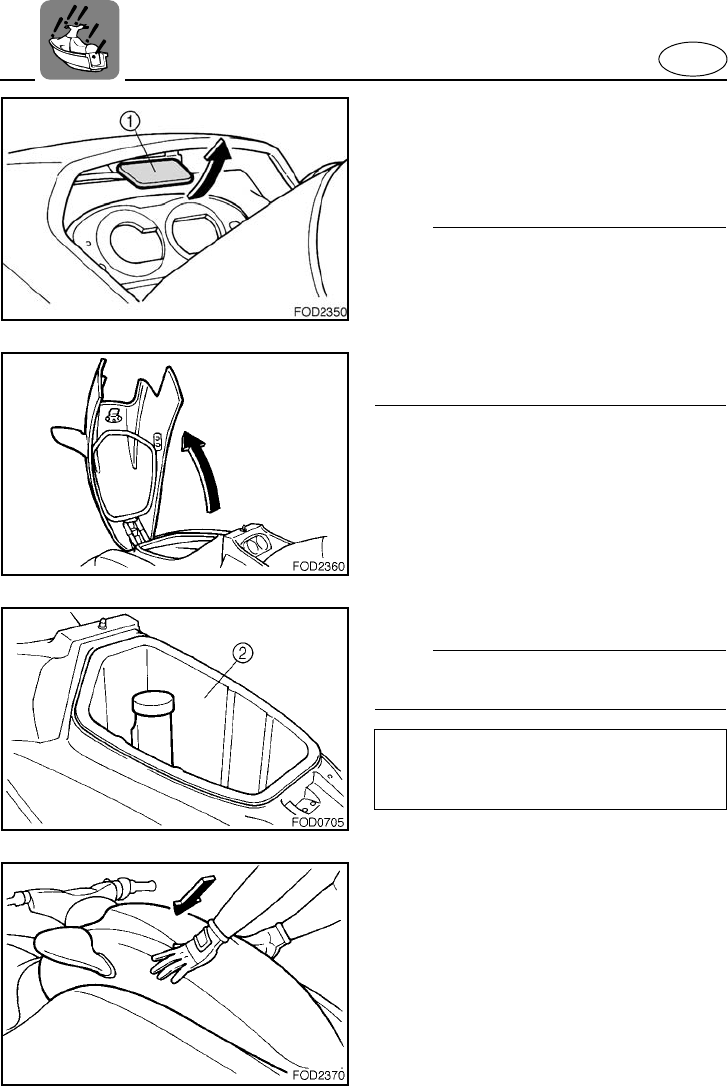 1

FOD2350

FOD2360

2

FOD0705

FOD2370