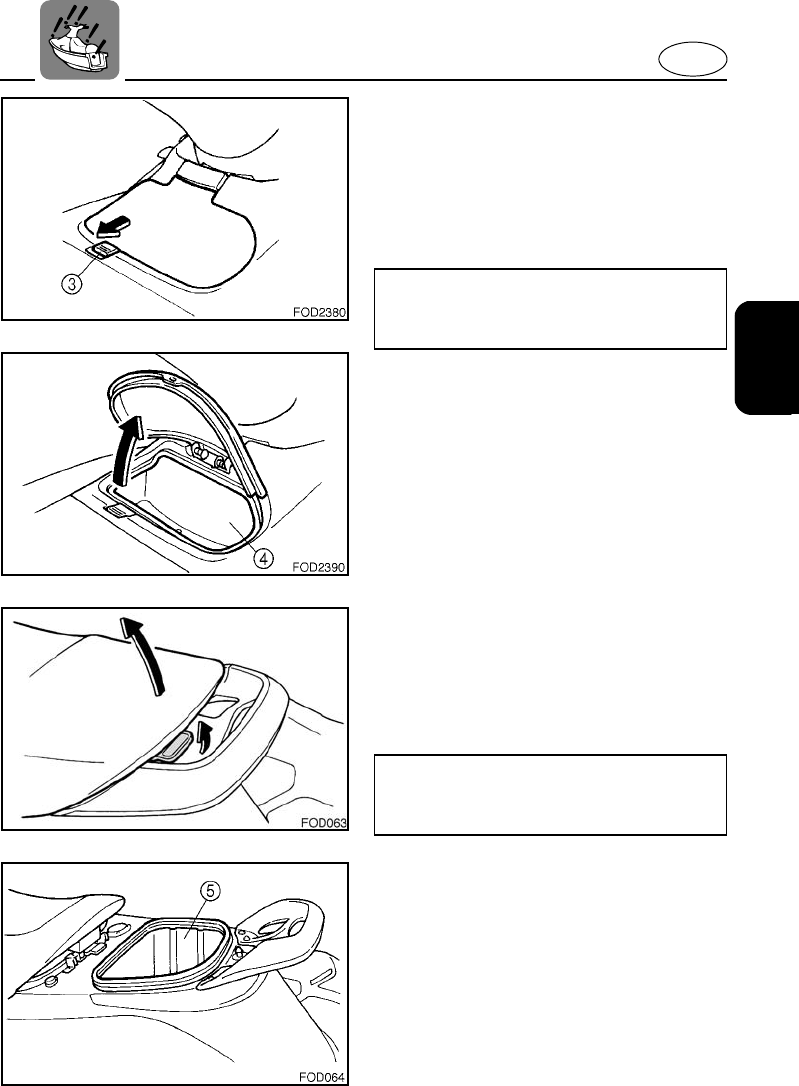 ③

FOD2380

④

FOD2390

FOD063

⑤

FOD064