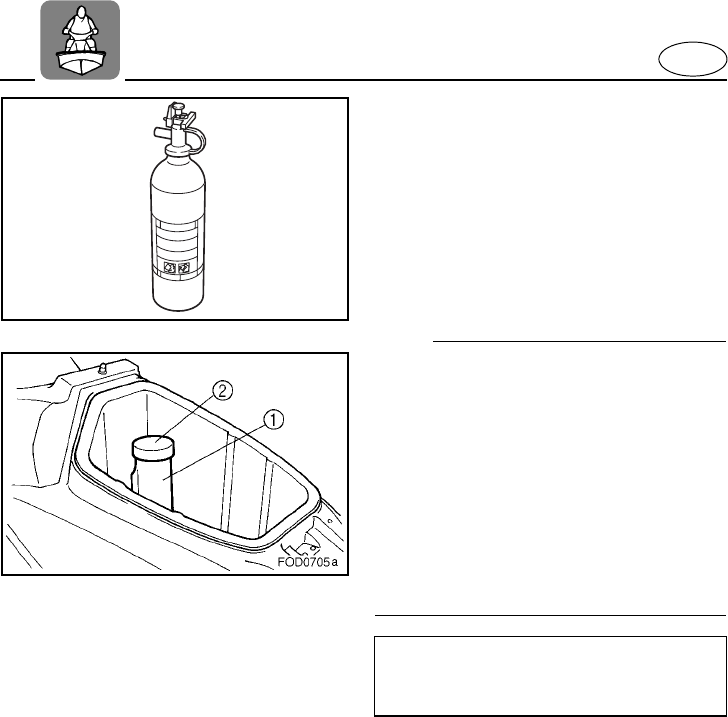 2

1

FOD0705a