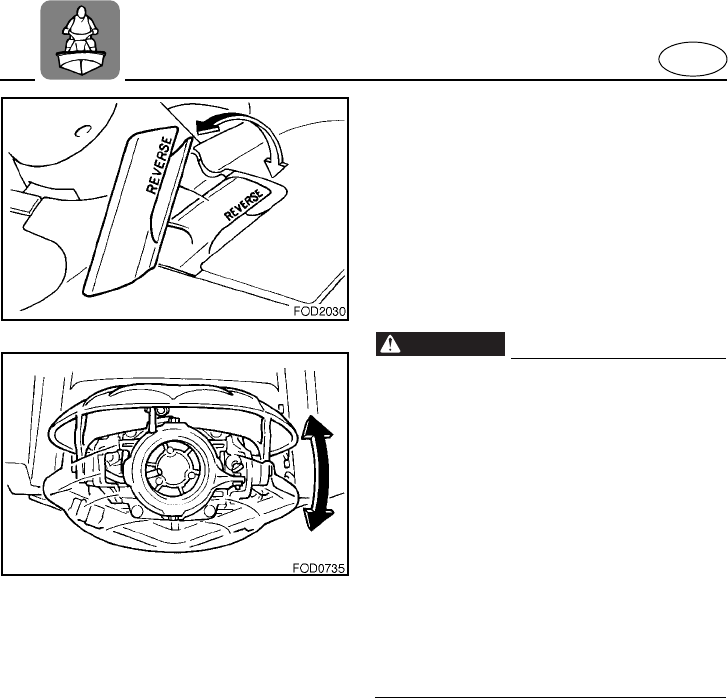 REVERSE

REVERSE

FOD2030

FOD0735