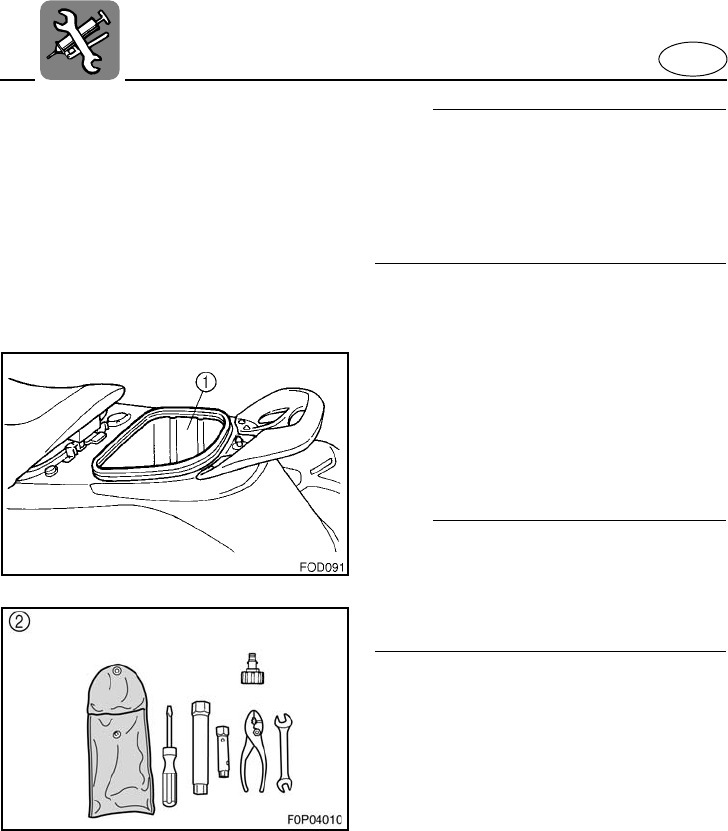 1

FOD091

2

F0P04010