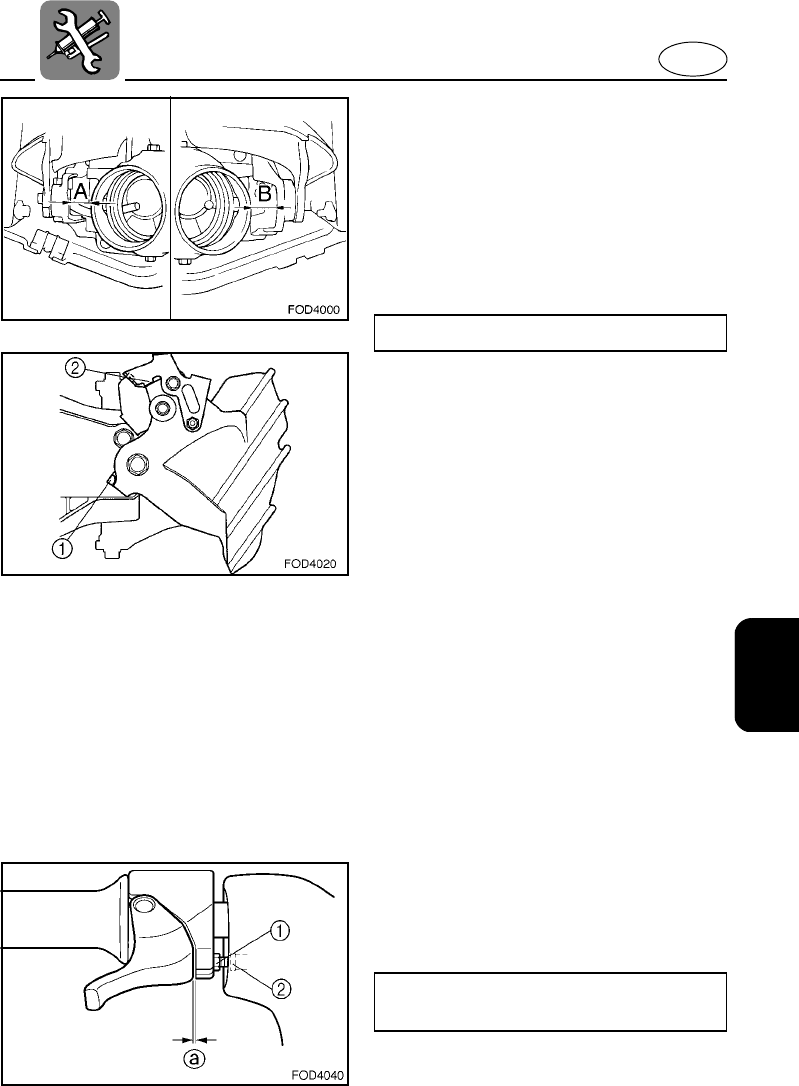 A

B

FOD4000

2

1

FOD4020

1

2

a

FOD4040