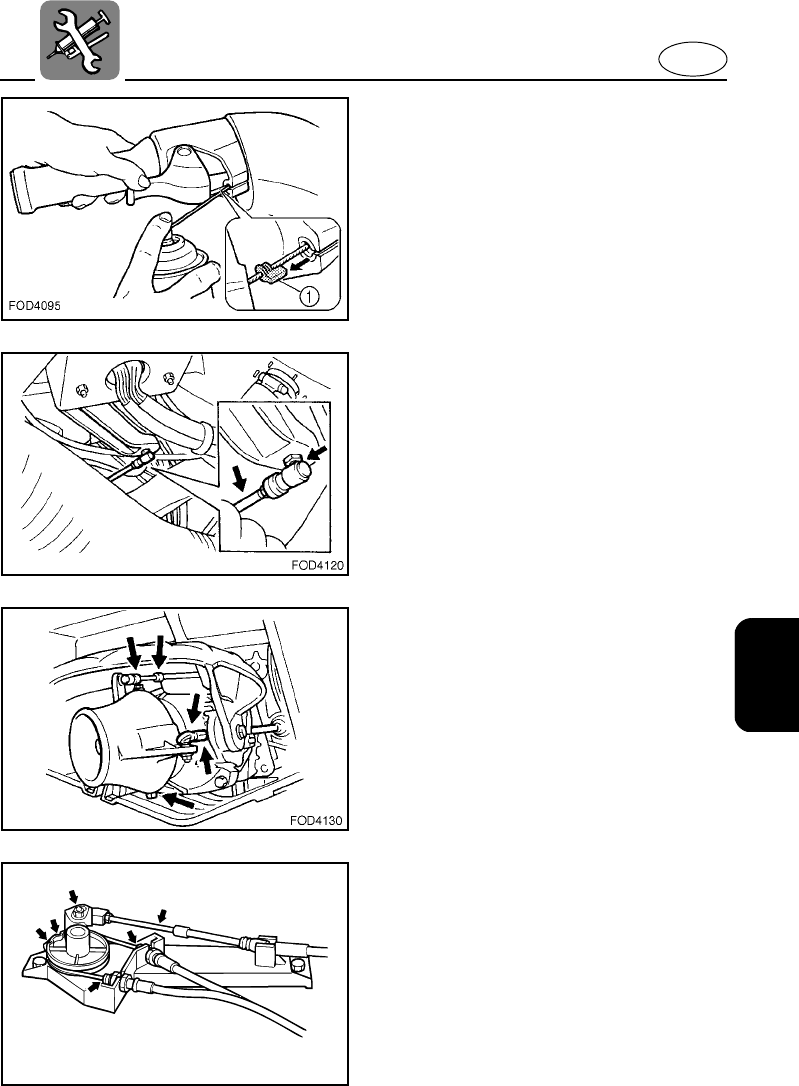 FOD4095

1

FOD4120

FOD4130