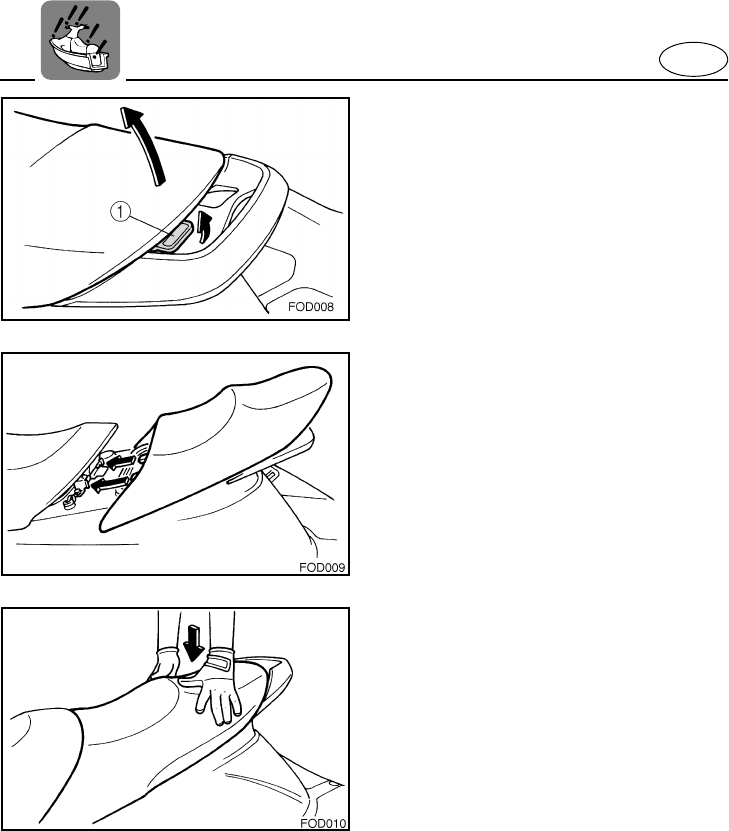 1

FOD008

FOD009

FOD010