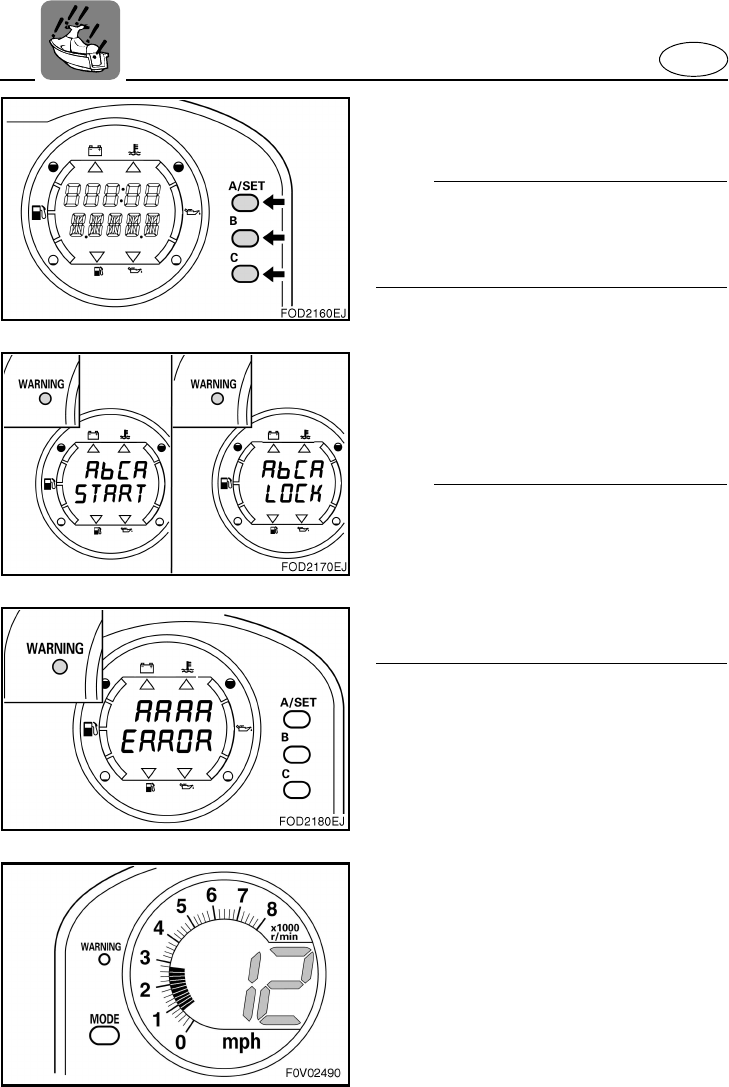 A/SET

B

C

FOD2160EJ

WARNING

AbCA
START

WARNING

AbCA
LOCK

FOD2170EJ

WARNING

AAAA
ERROR

A/SET

B

C

FOD2180EJ

WARNING

MODE

0 1 2 3 4 5 6 7 8

x1000 r/min

12

mph

F0V02490