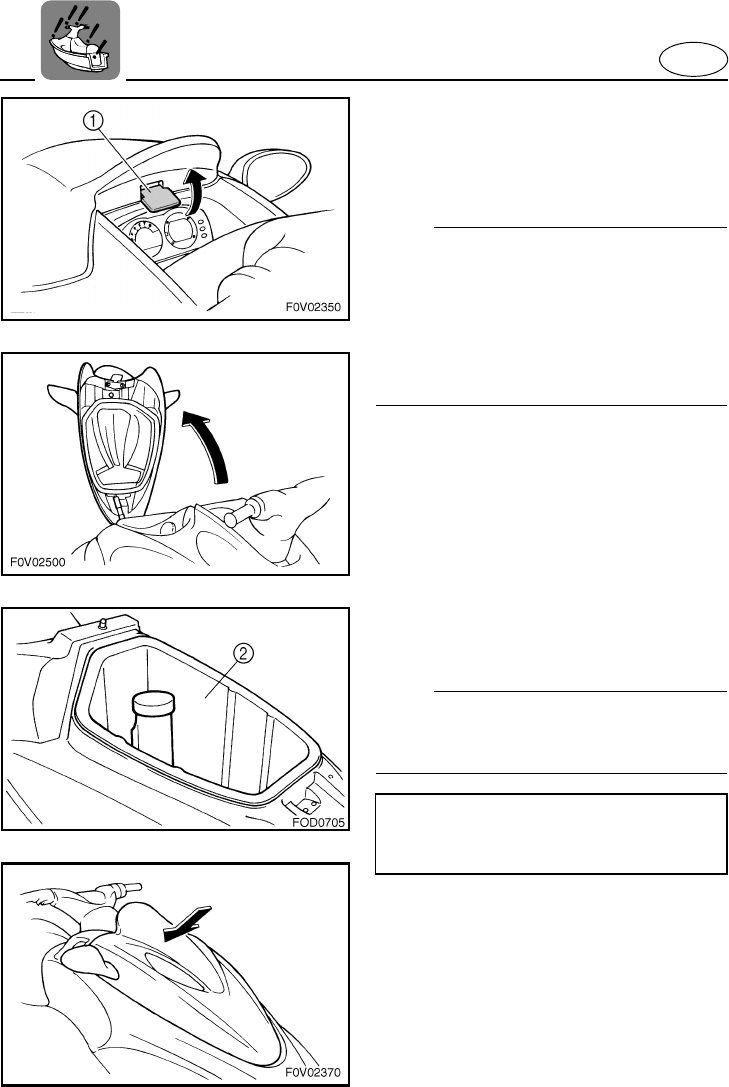 1

F0V02350

F0V02500

2

FOD0705

F0V02370