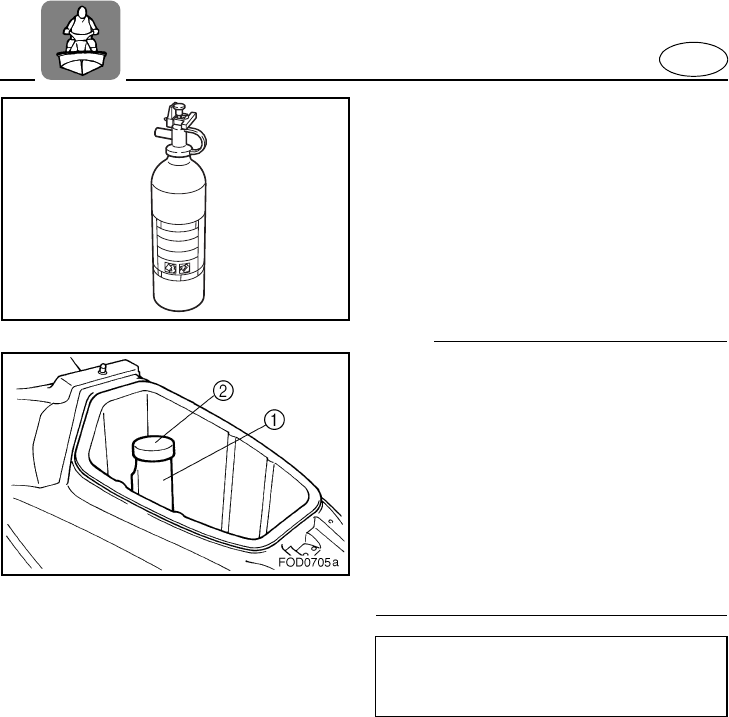 2

1

FOD0705a