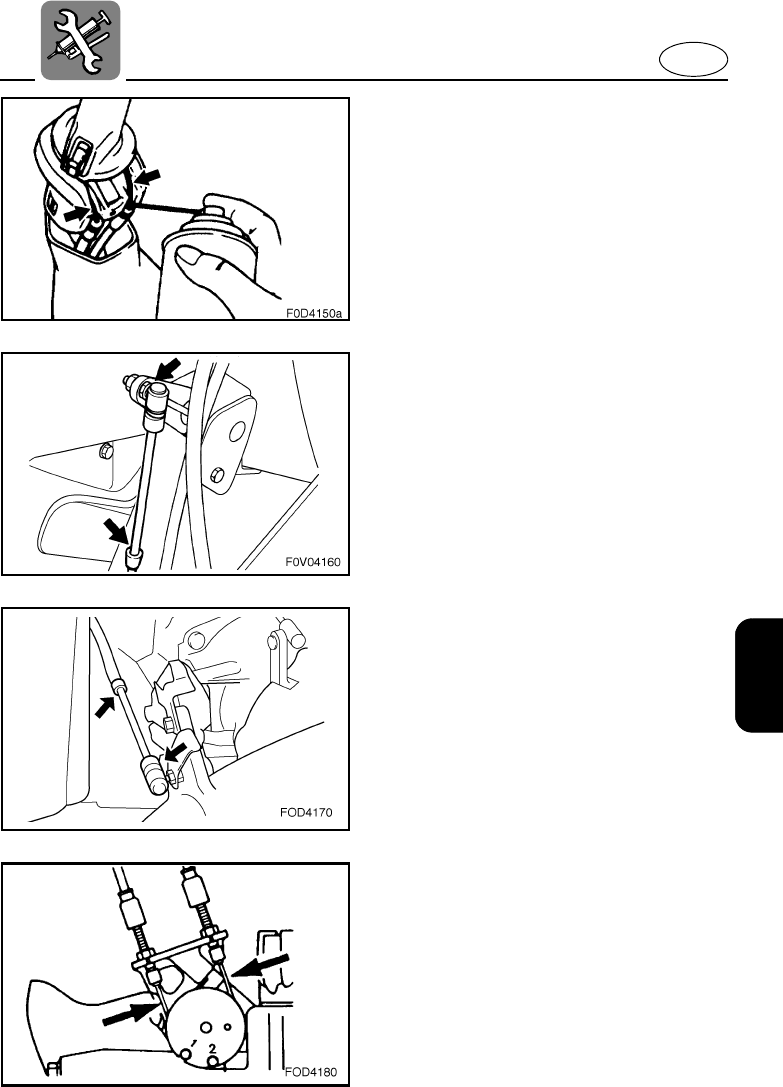 F0D4150a

F0V04160

FOD4170

1
2
FOD4180